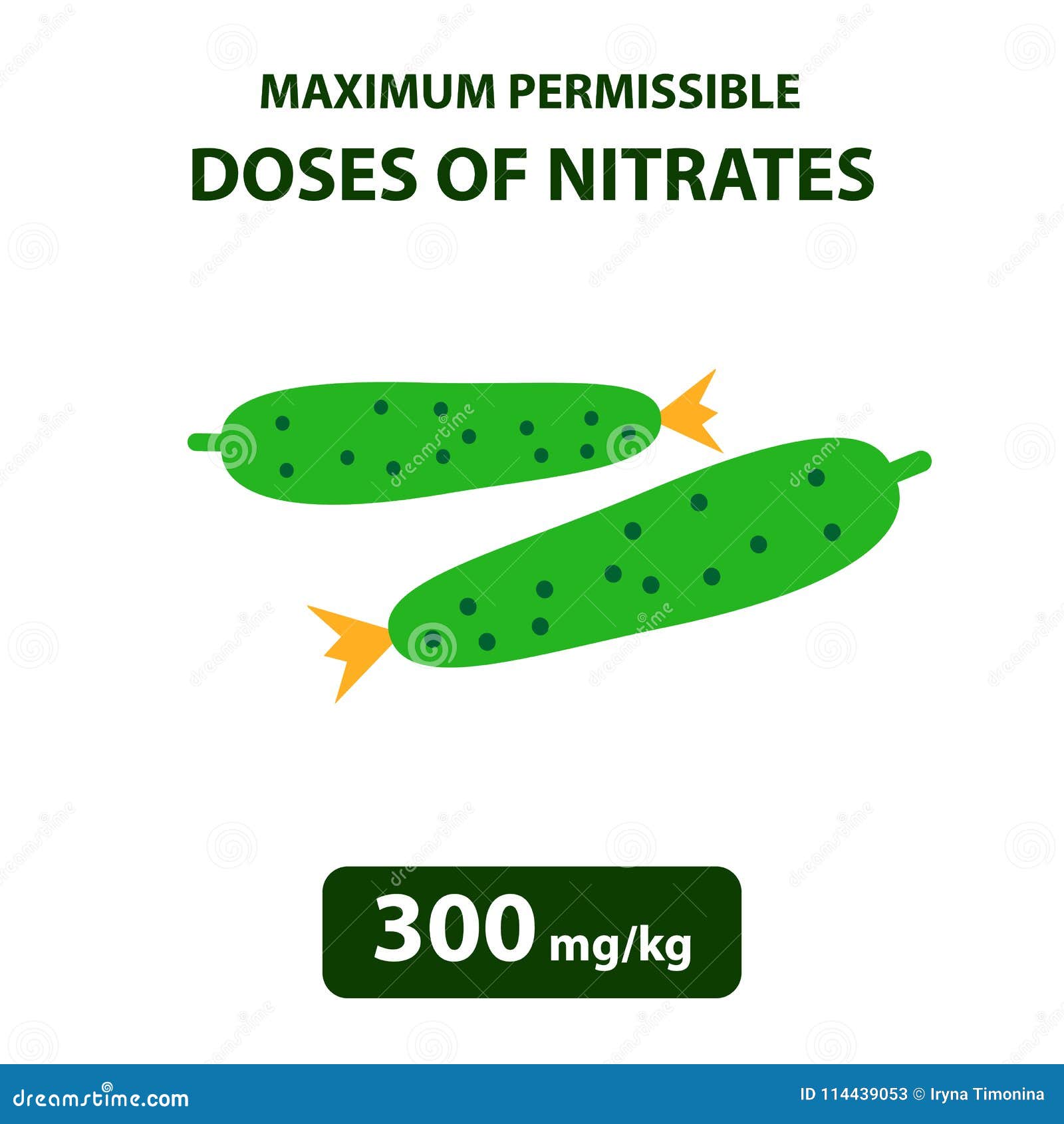 MAXIMUM PERMISSIBLE
DOSES OF NITRATES

dreamstime

300 mg/kg

dreamstime.com

ID 114439053 © Iryna Timonina