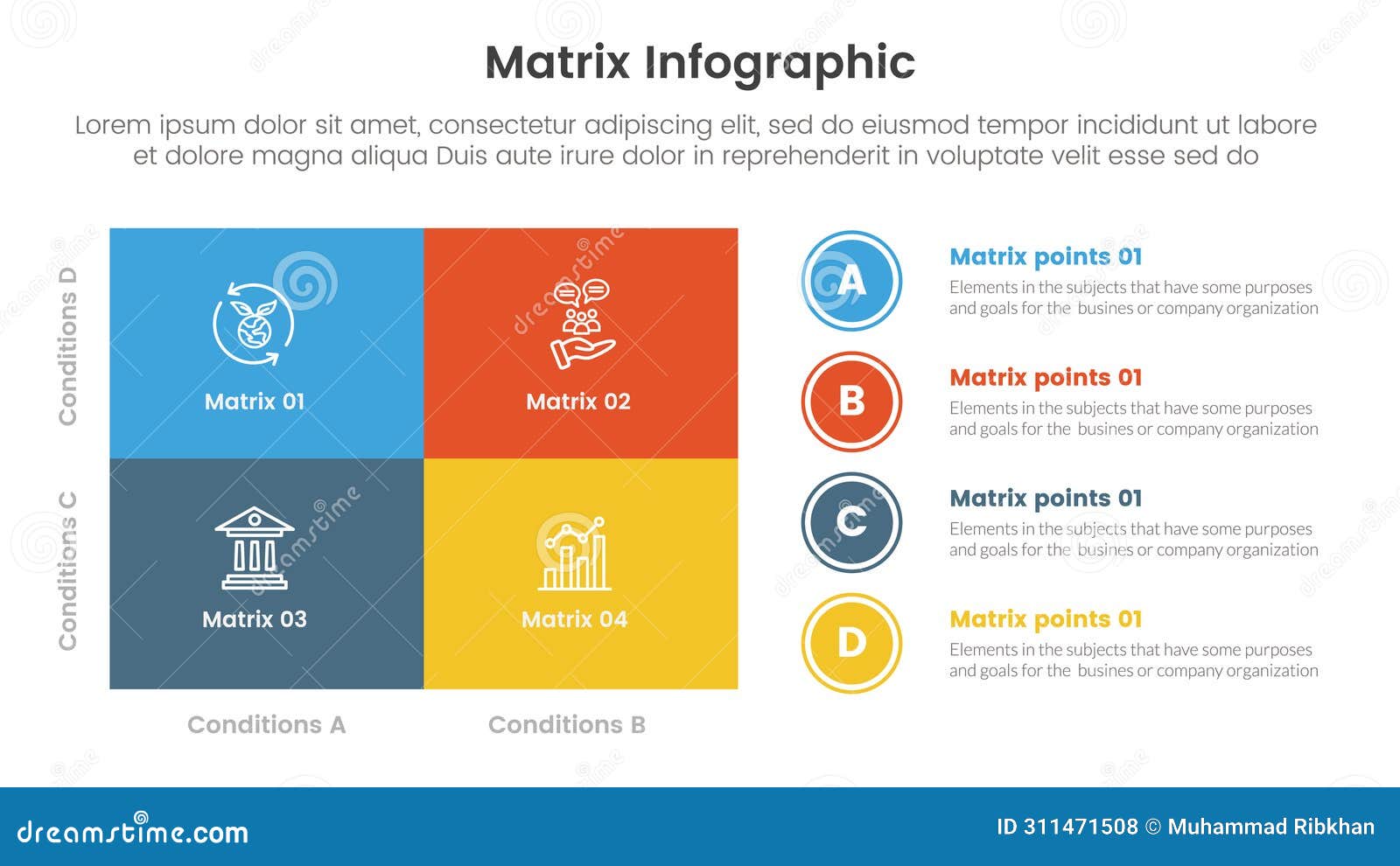 Matrix Infographic

Lorem ipsum dolor sit amet, consectetur adipiscing elit, sed do eiusmod tempor incididunt ut labore et dolore magna aliqua Duis aute irure dolor in reprehenderit in voluptate velit esse sed do

Conditions D

Conditions C

Matrix 01

Matrix 02

Matrix 03

Matrix 04

Conditions A

Conditions B

A

Matrix points 01

Elements in the subjects that have some purposes and goals for the busines or company organization

B

Matrix points 01

Elements in the subjects that have some purposes and goals for the busines or company organization

C

Matrix points 01

Elements in the subjects that have some purposes and goals for the busines or company organization

D

Matrix points 01

Elements in the subjects that have some purposes and goals for the busines or company organization

dreamstime.com

ID 311471508 © Muhammad Ribkhan