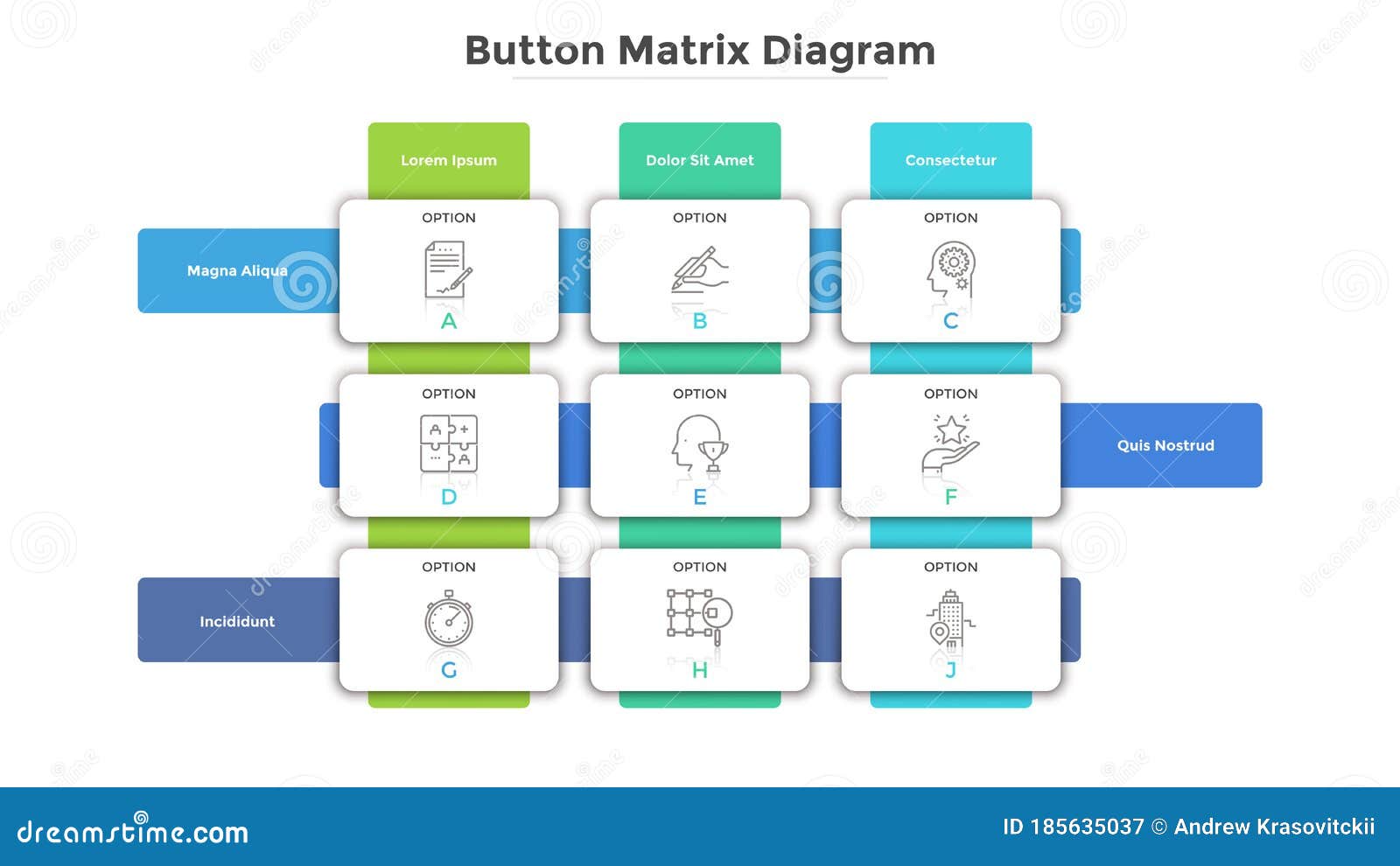 Button Matrix Diagram

Lorem Ipsum

Dolor Sit Amet

Consectetur

Magna Aliqua

OPTION
A

OPTION
B

OPTION
C

OPTION
D

OPTION
E

OPTION
F

Quis Nostrud

Incididunt

OPTION
G

OPTION
H

OPTION
J

dreamstime.com

ID 185635037 © Andrew Krasovitckii