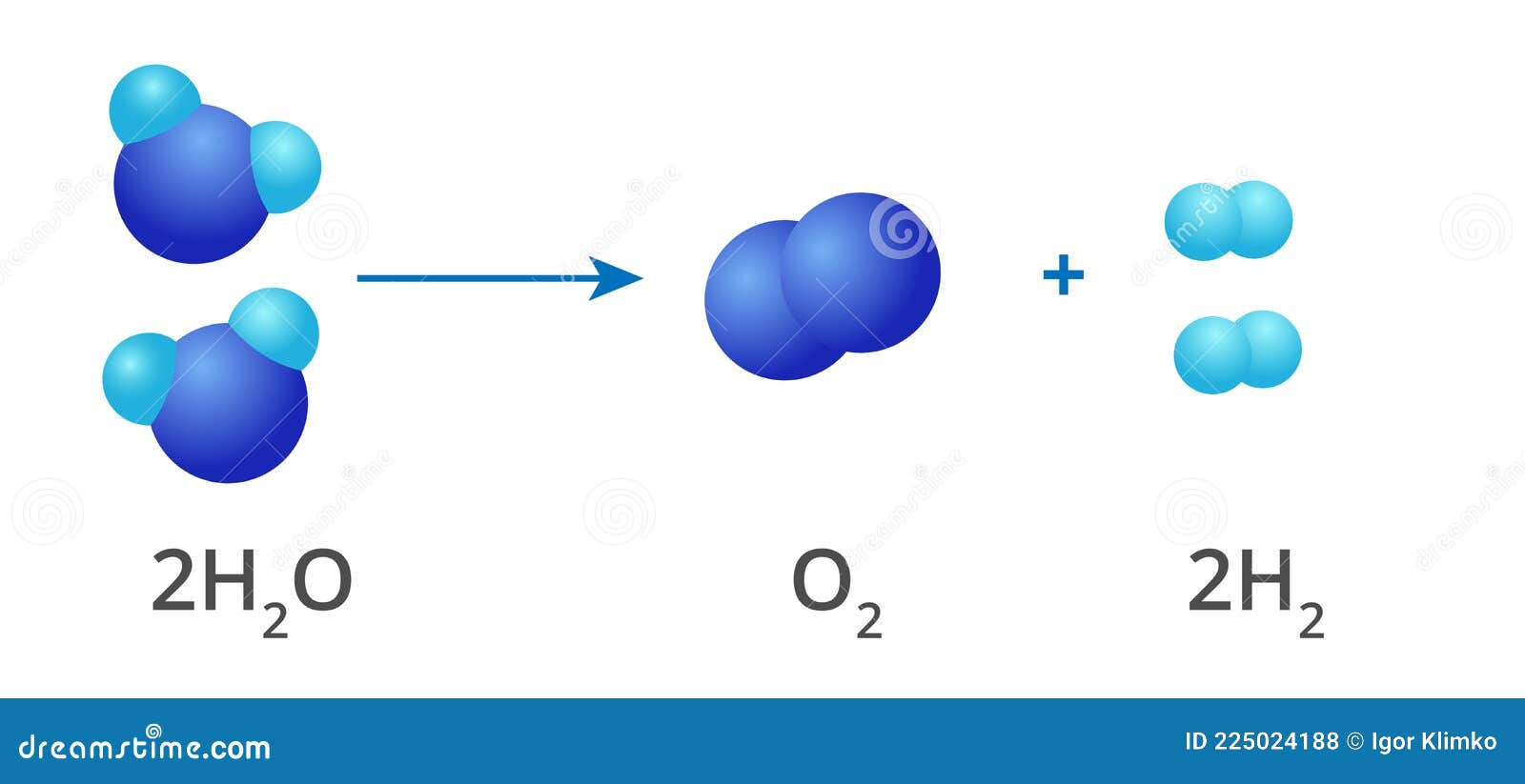 +

$2H_2O$

$O_2$

$2H_2$

dreamstime.com

ID 225024188 © Igor Klimko