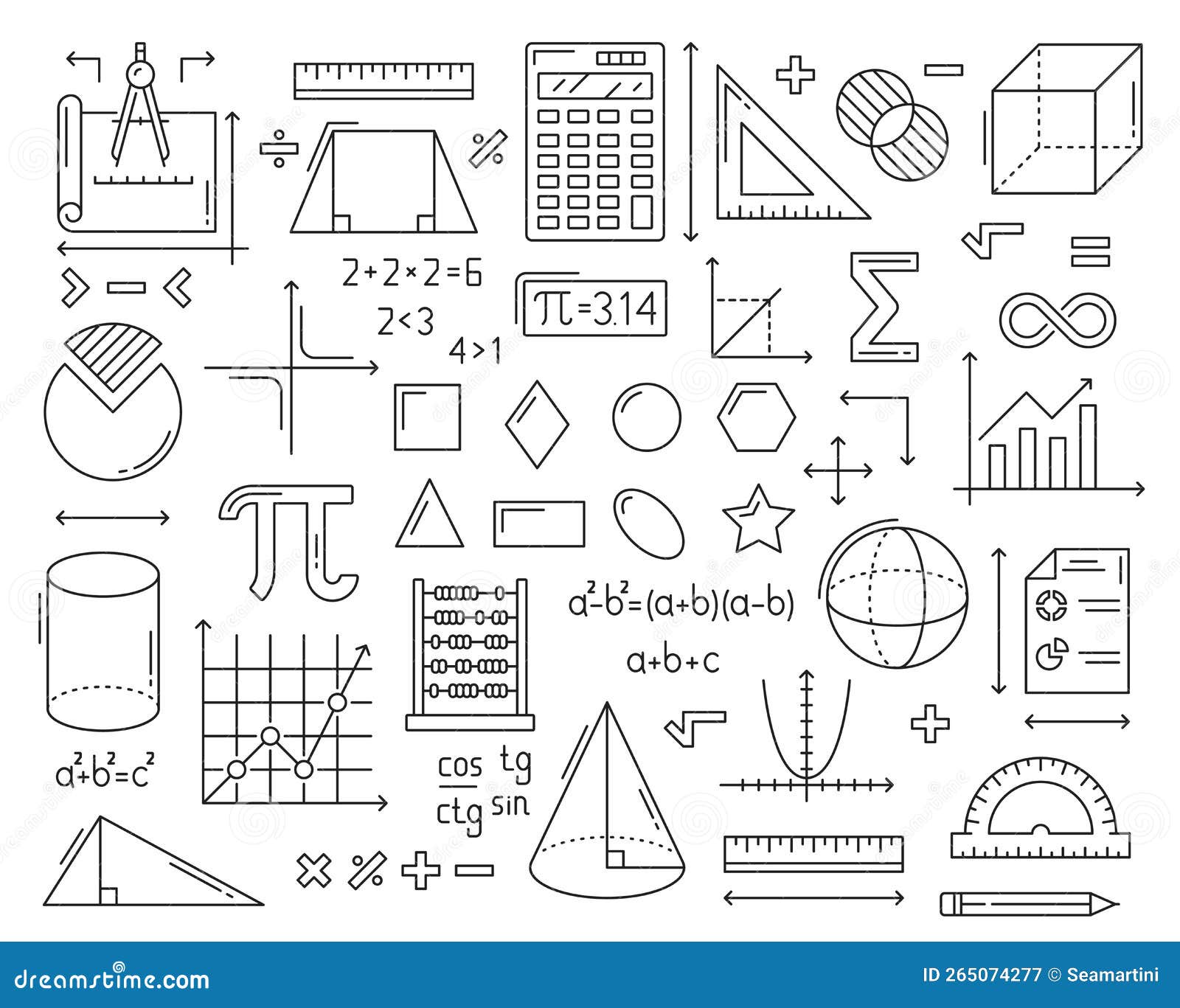 $2+2\times2=6$

$2<3$

$4>1$

$\pi=3.14$

$a^2-b^2=(a+b)(a-b)$

$a+b+c$

$a^2+b^2=c^2$

cos tg

ctg sin

dreamstime.com

ID 265074277 © Seamartini