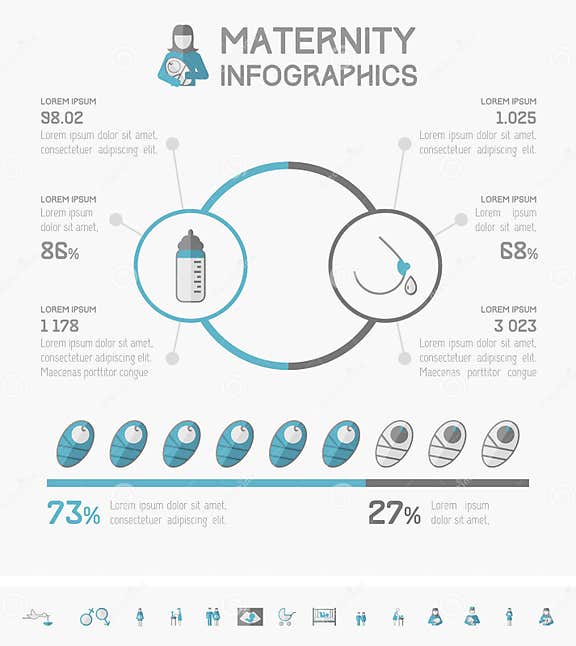 MATERNITY
INFOGRAPHICS

LOREM IPSUM
98.02
Lorem ipsum dolor sit amet, consectetuer adipiscing elit.

LOREM IPSUM
Lorem ipsum dolor sit amet,
86%

LOREM IPSUM
1 178
Lorem ipsum dolor sit amet, consectetuer adipiscing elit. Maecenas porttitor congue

LOREM IPSUM
1.025
Lorem ipsum dolor sit amet, consectetuer adipiscing elit.

LOREM IPSUM
Lorem ipsum dolor sit amet,
68%

LOREM IPSUM
3 023
Lorem ipsum dolor sit amet, consectetuer adipiscing elit. Maecenas porttitor congue

73% Lorem ipsum dolor sit amet, consectetuer adipiscing elit.

27% Lorem ipsum dolor sit amet,