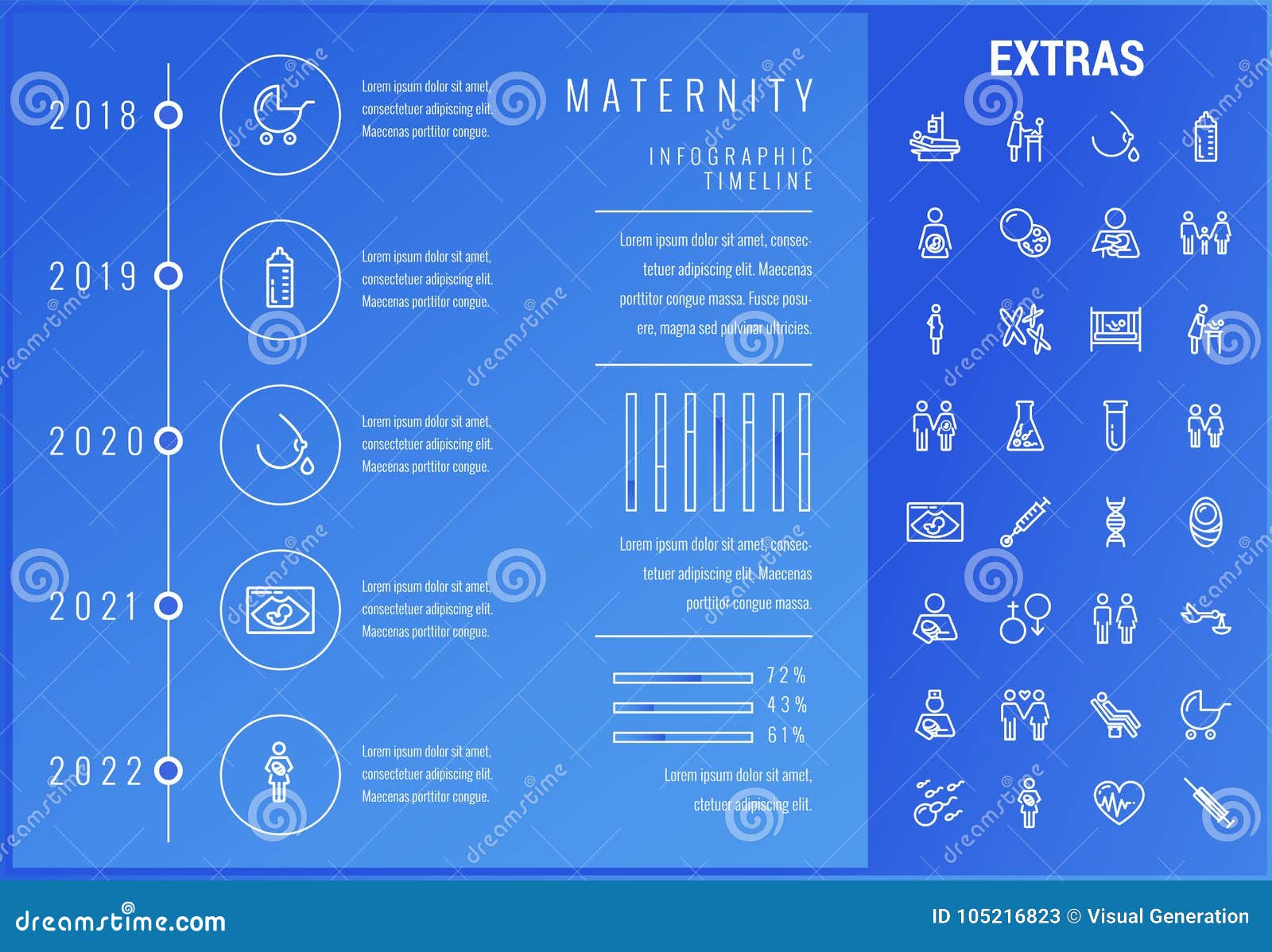 2018

Lorem ipsum dolor sit amet, consectetuer adipiscing elit. Maecenas porttitor congue.

2019

Lorem ipsum dolor sit amet, consectetuer adipiscing elit. Maecenas porttitor congue.

2020

Lorem ipsum dolor sit amet, consectetuer adipiscing elit. Maecenas porttitor congue.

2021

Lorem ipsum dolor sit amet, consectetuer adipiscing elit. Maecenas porttitor congue.

2022

Lorem ipsum dolor sit amet, consectetuer adipiscing elit. Maecenas porttitor congue.

MATERNITY

INFOGRAPHIC TIMELINE

Lorem ipsum dolor sit amet, consectetuer adipiscing elit. Maecenas porttitor congue massa. Fusce posuere, magna sed pulvinar ultricies.

Lorem ipsum dolor sit amet, consectetuer adipiscing elit. Maecenas porttitor congue massa.

72%

43%

61%

Lorem ipsum dolor sit amet, ctetuer adipiscing elit.

EXTRAS

dreamstime.com

ID 105216823 © Visual Generation