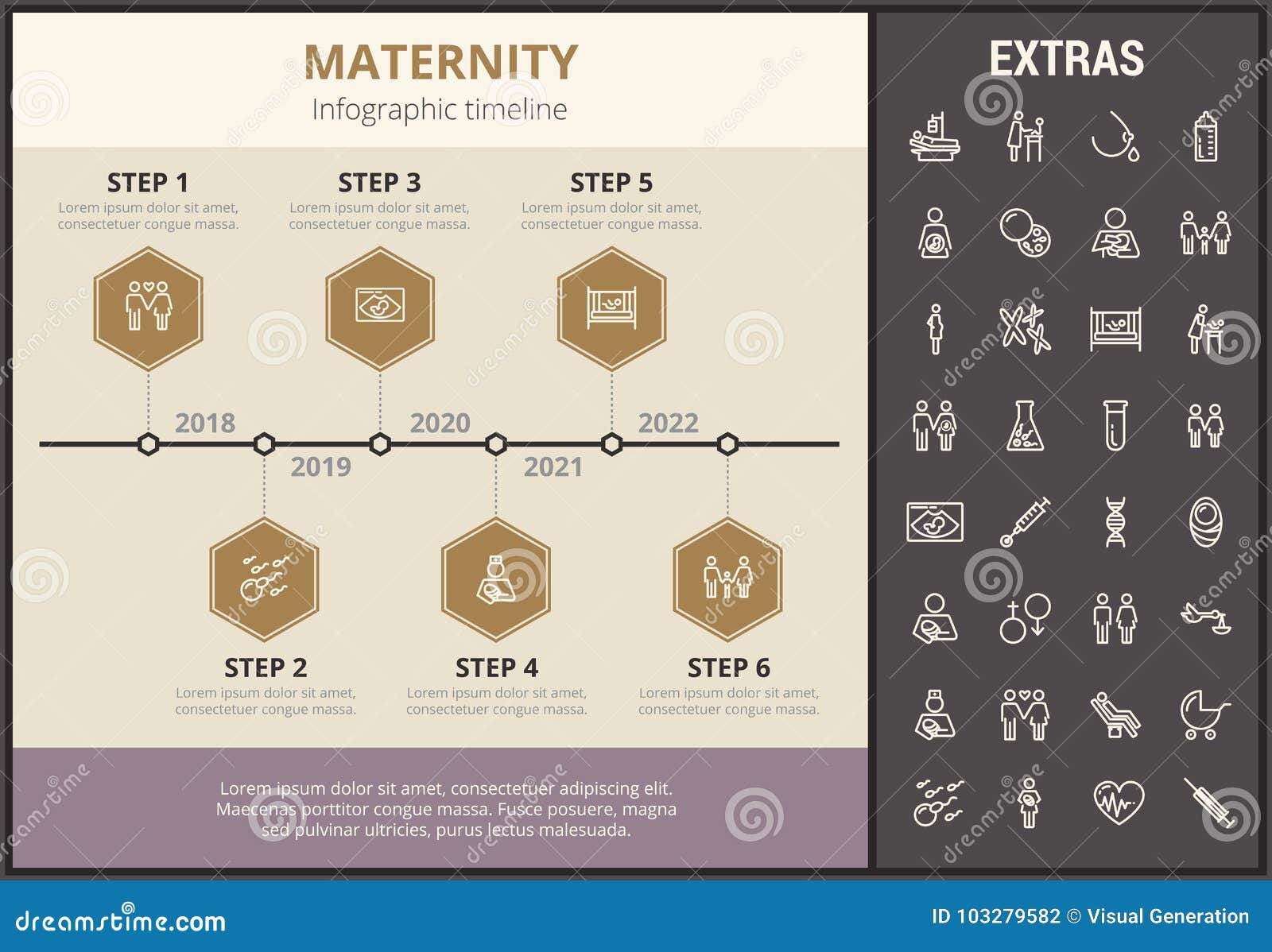 MATERNITY
Infographic timeline

STEP 1
Lorem ipsum dolor sit amet, consectetuer congue massa.

STEP 3
Lorem ipsum dolor sit amet, consectetuer congue massa.

STEP 5
Lorem ipsum dolor sit amet, consectetuer congue massa.

2018
2020
2022
2019
2021

STEP 2
Lorem ipsum dolor sit amet, consectetuer congue massa.

STEP 4
Lorem ipsum dolor sit amet, consectetuer congue massa.

STEP 6
Lorem ipsum dolor sit amet, consectetuer congue massa.

Lorem ipsum dolor sit amet, consectetuer adipiscing elit. Maecenas porttitor congue massa. Fusce posuere, magna sed pulvinar ultricies, purus lectus malesuada.

EXTRAS

dreamstime.com
ID 103279582 © Visual Generation