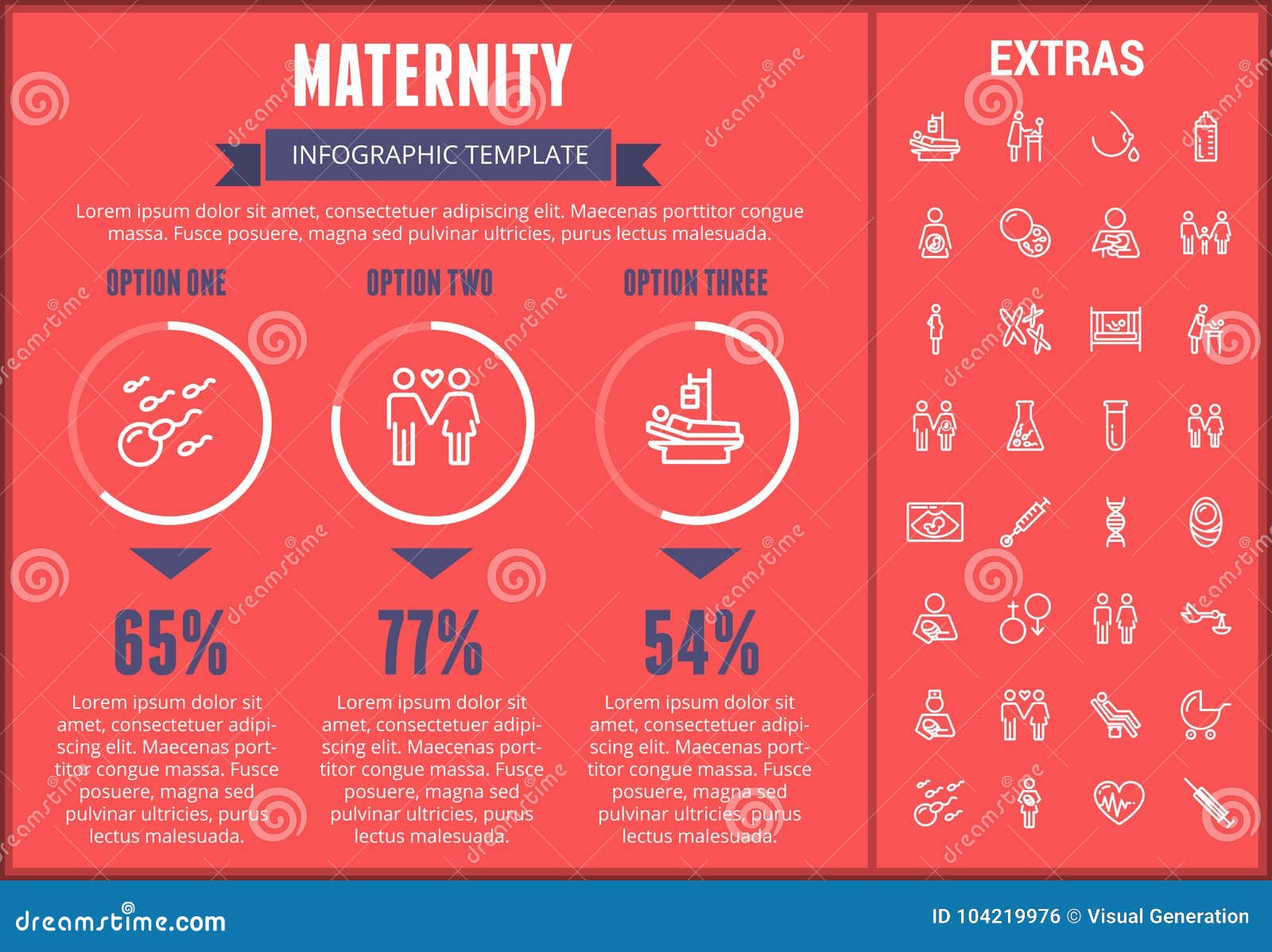 MATERNITY

INFOGRAPHIC TEMPLATE

Lorem ipsum dolor sit amet, consectetuer adipiscing elit. Maecenas porttitor congue massa. Fusce posuere, magna sed pulvinar ultricies, purus lectus malesuada.

OPTION ONE

65%

Lorem ipsum dolor sit amet, consectetuer adipiscing elit. Maecenas porttitor congue massa. Fusce posuere, magna sed pulvinar ultricies, purus lectus malesuada.

OPTION TWO

77%

Lorem ipsum dolor sit amet, consectetuer adipiscing elit. Maecenas porttitor congue massa. Fusce posuere, magna sed pulvinar ultricies, purus lectus malesuada.

OPTION THREE

54%

Lorem ipsum dolor sit amet, consectetuer adipiscing elit. Maecenas porttitor congue massa. Fusce posuere, magna sed pulvinar ultricies, purus lectus malesuada.

EXTRAS

dreamstime

dreamstime.com

ID 104219976 © Visual Generation