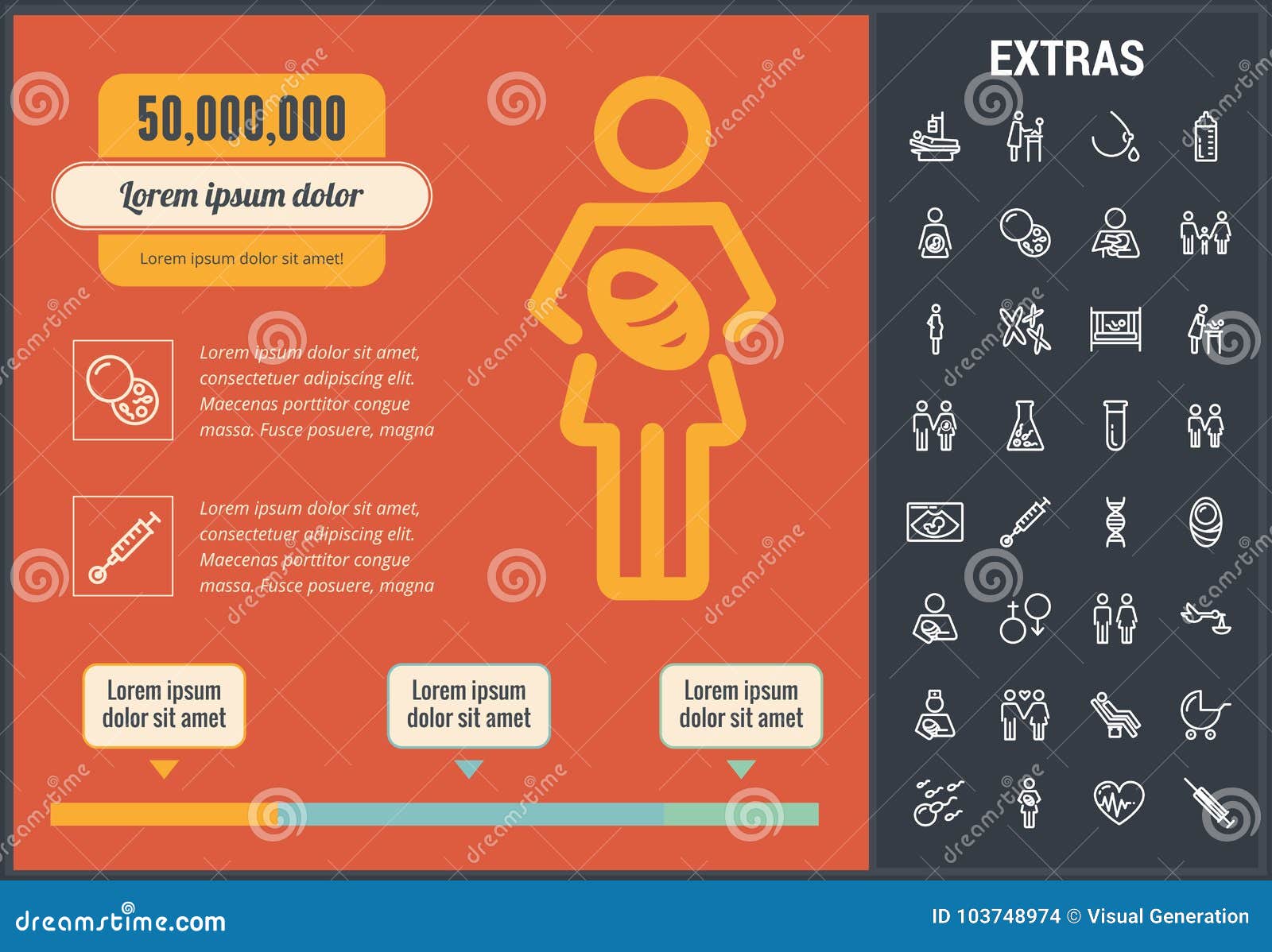 50,000,000

Lorem ipsum dolor

Lorem ipsum dolor sit amet!

Lorem ipsum dolor sit amet, consectetuer adipiscing elit. Maecenas porttitor congue massa. Fusce posuere, magna

Lorem ipsum dolor sit amet, consectetuer adipiscing elit. Maecenas porttitor congue massa. Fusce posuere, magna

Lorem ipsum dolor sit amet

Lorem ipsum dolor sit amet

Lorem ipsum dolor sit amet

EXTRAS

dreamstime.com

ID 103748974 © Visual Generation