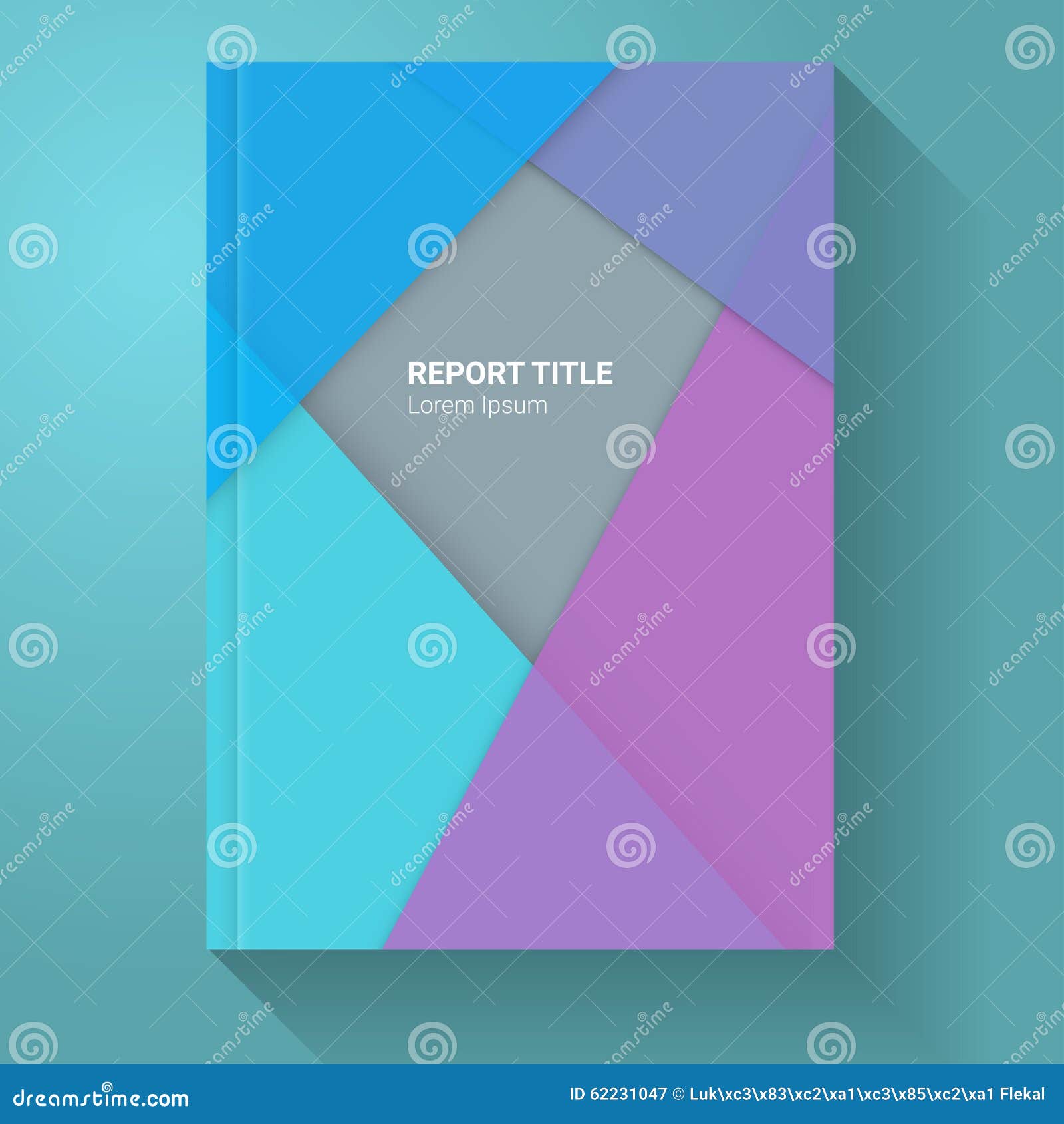 REPORT TITLE
Lorem Ipsum

dreamstime

dreamstime.com

ID 62231047 © Luk\xc3\x83\xc2\xa1\xc3\x85\xc2\xa1 Flekal