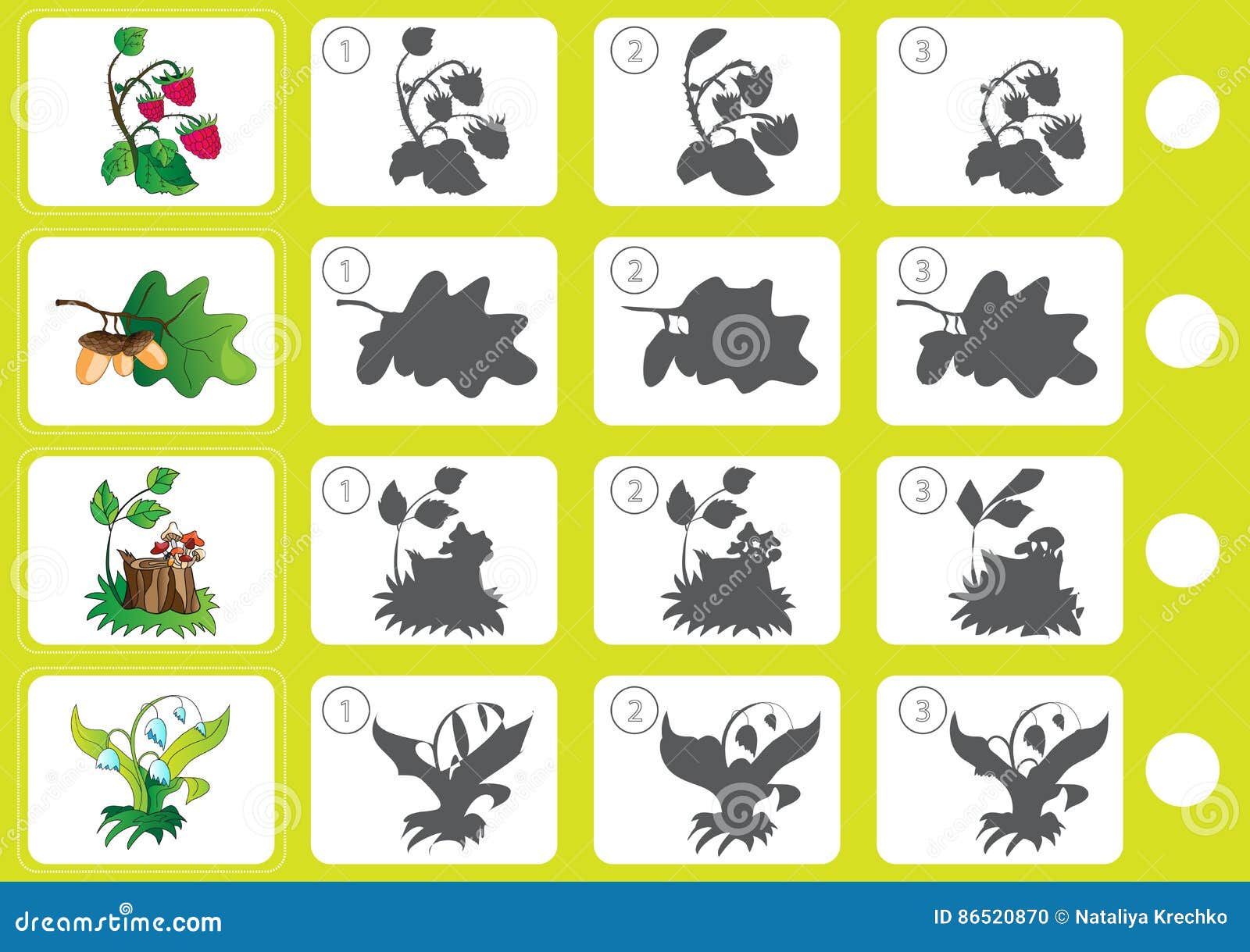 1 2 3

1 2 3

1 2 3

1 2 3

dreamstime.com

ID 86520870 © Nataliya Krechko