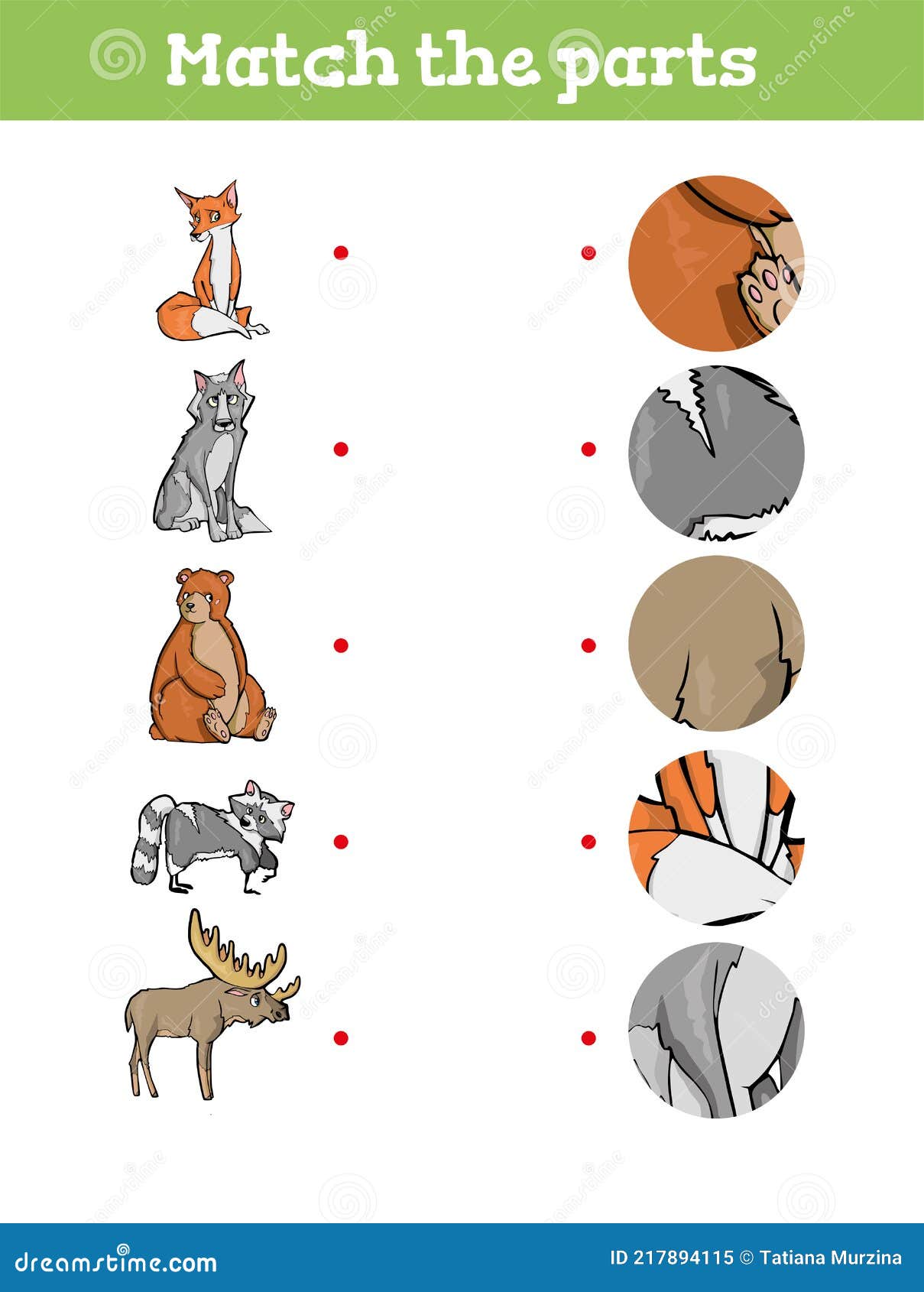 Match the parts

dreamstime.com

ID 217894115 © Tatiana Murzina