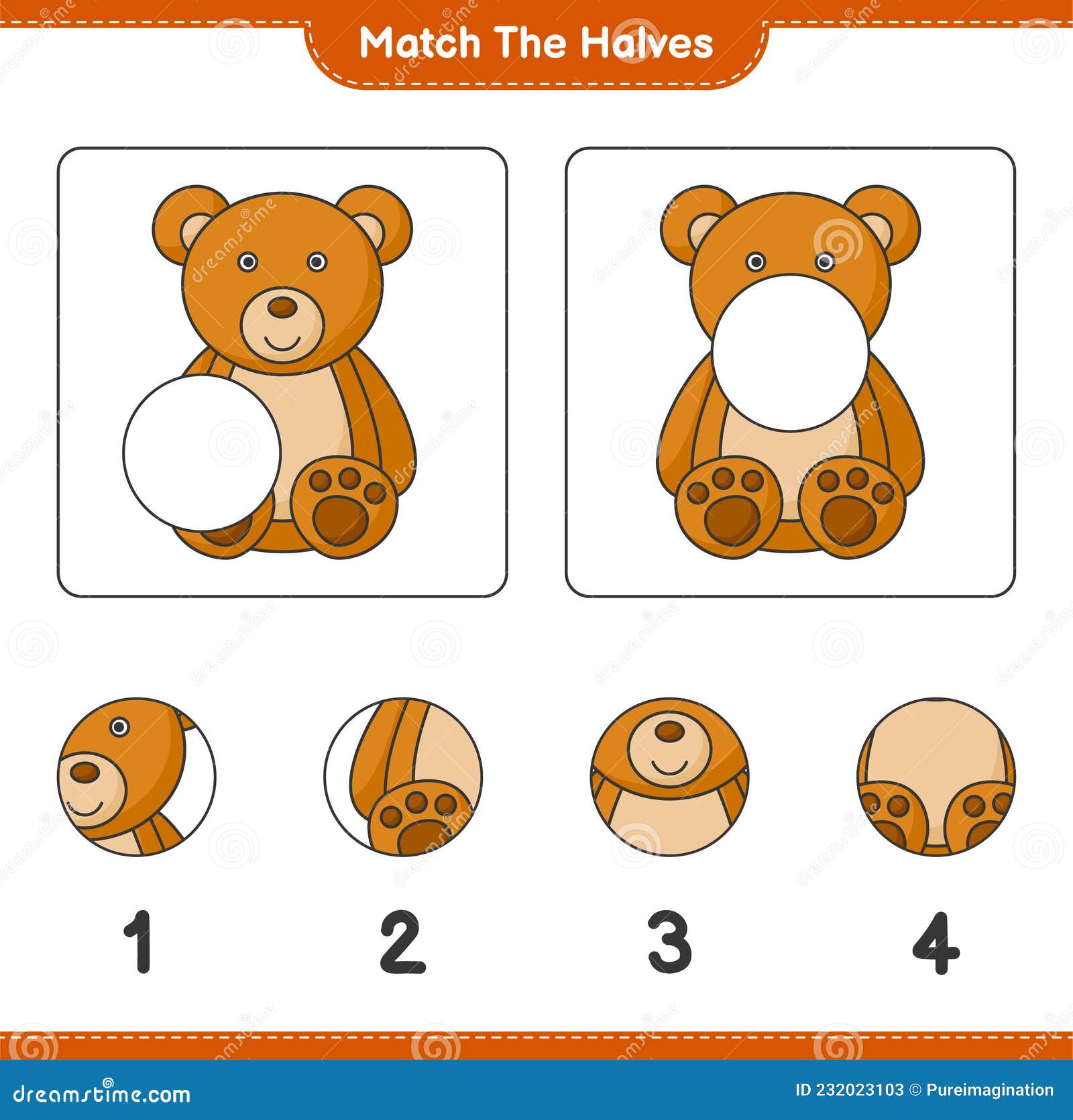 Match The Halves

1

2

3

4

dreamstime.com

ID 232023103 © Pureimagination