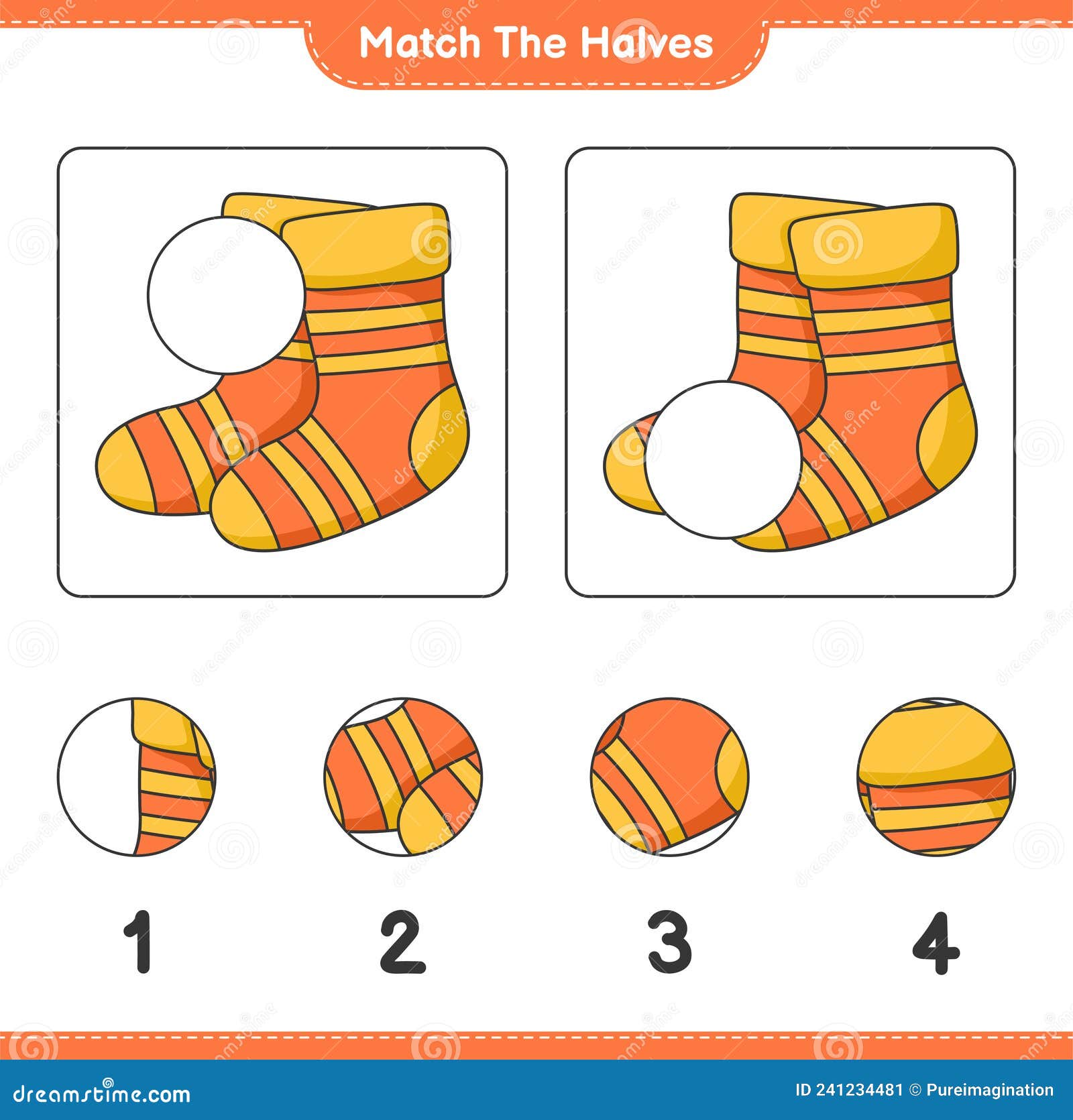 Match The Halves

1

2

3

4

dreamstime.com

ID 241234481 © Pureimagination