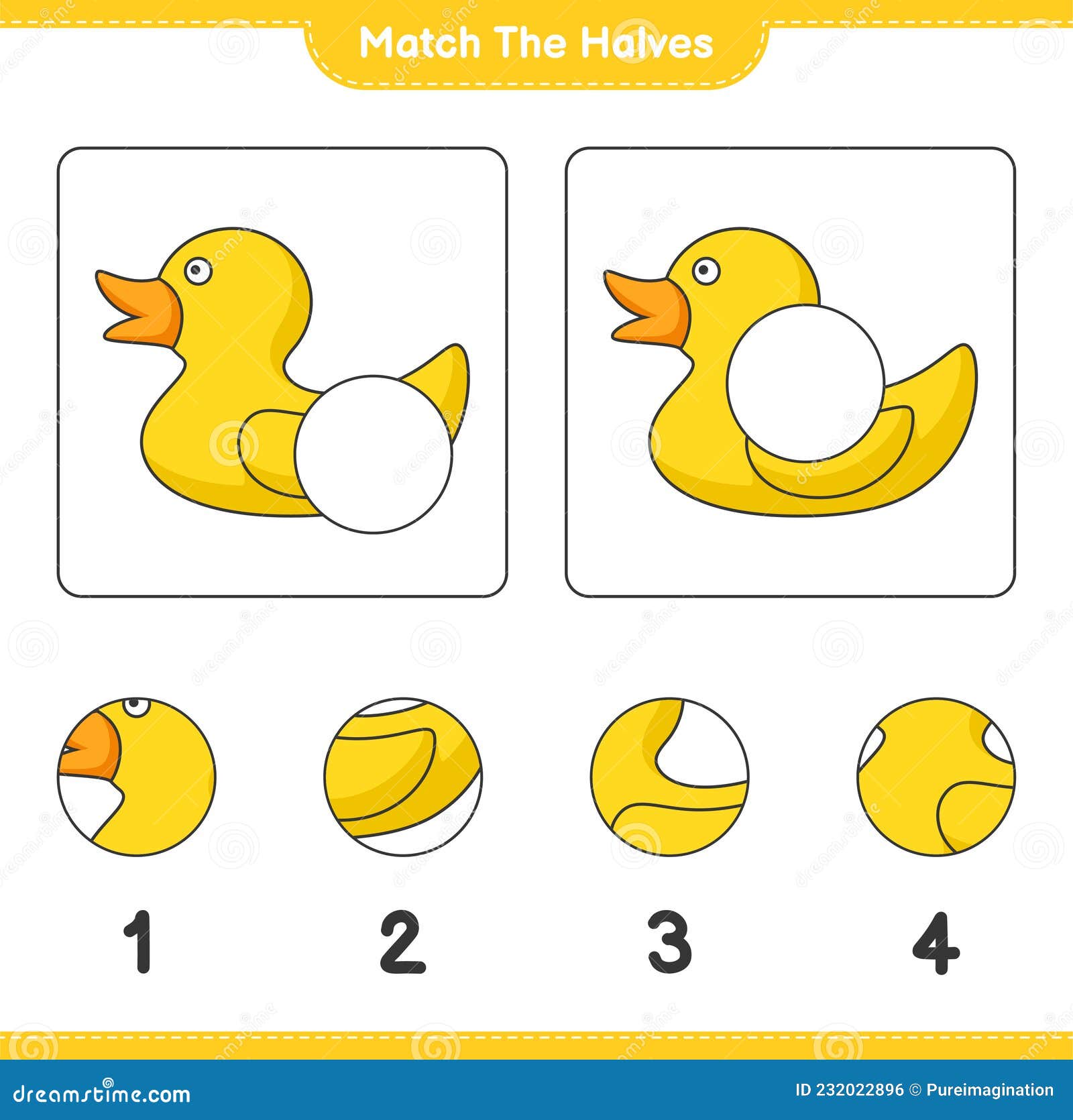 Match The Halves

1

2

3

4

dreamstime.com

ID 232022896 © Pureimagination