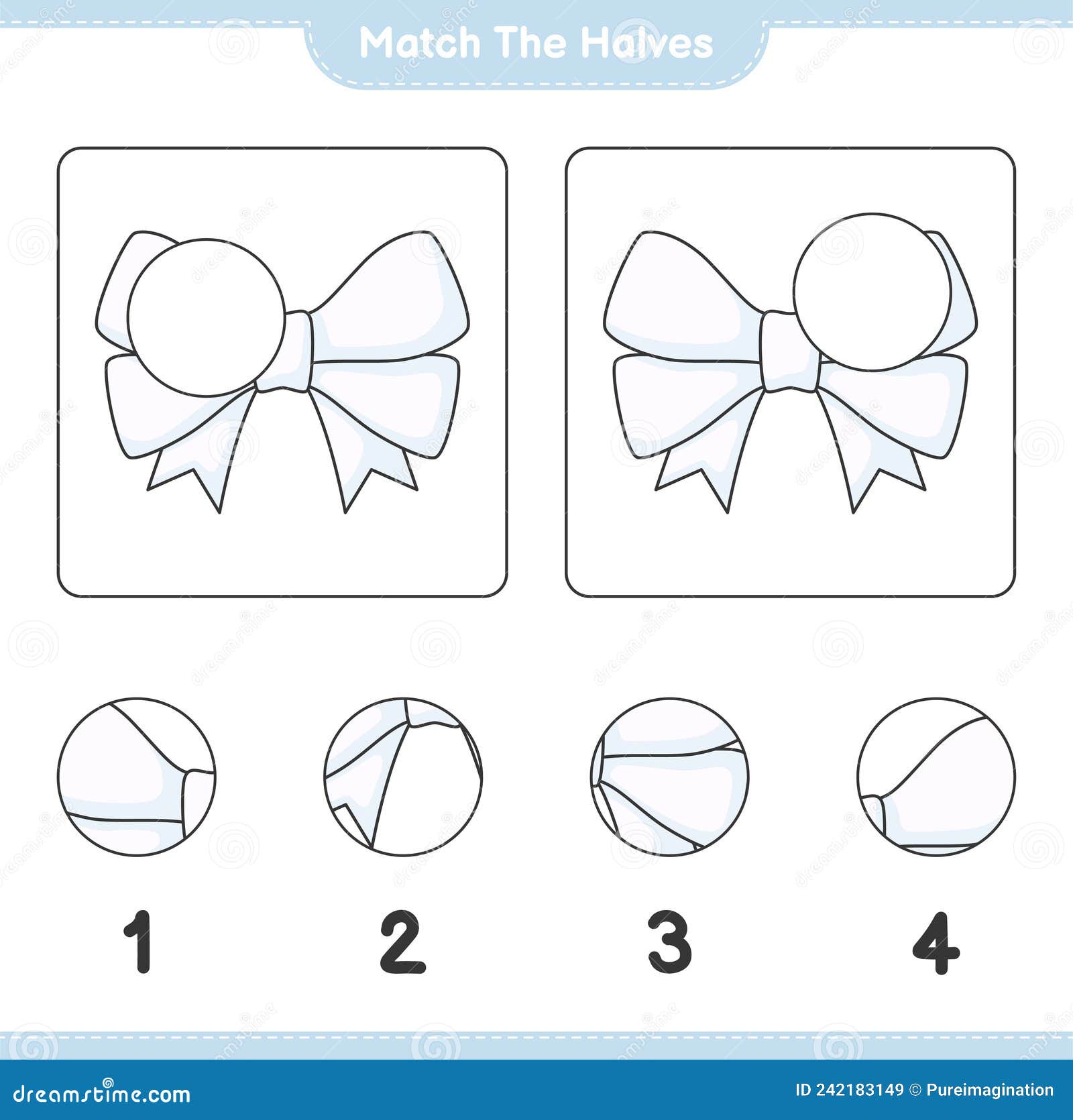 Match The Halves

1
2
3
4

dreamstime.com
ID 242183149 © Pureimagination