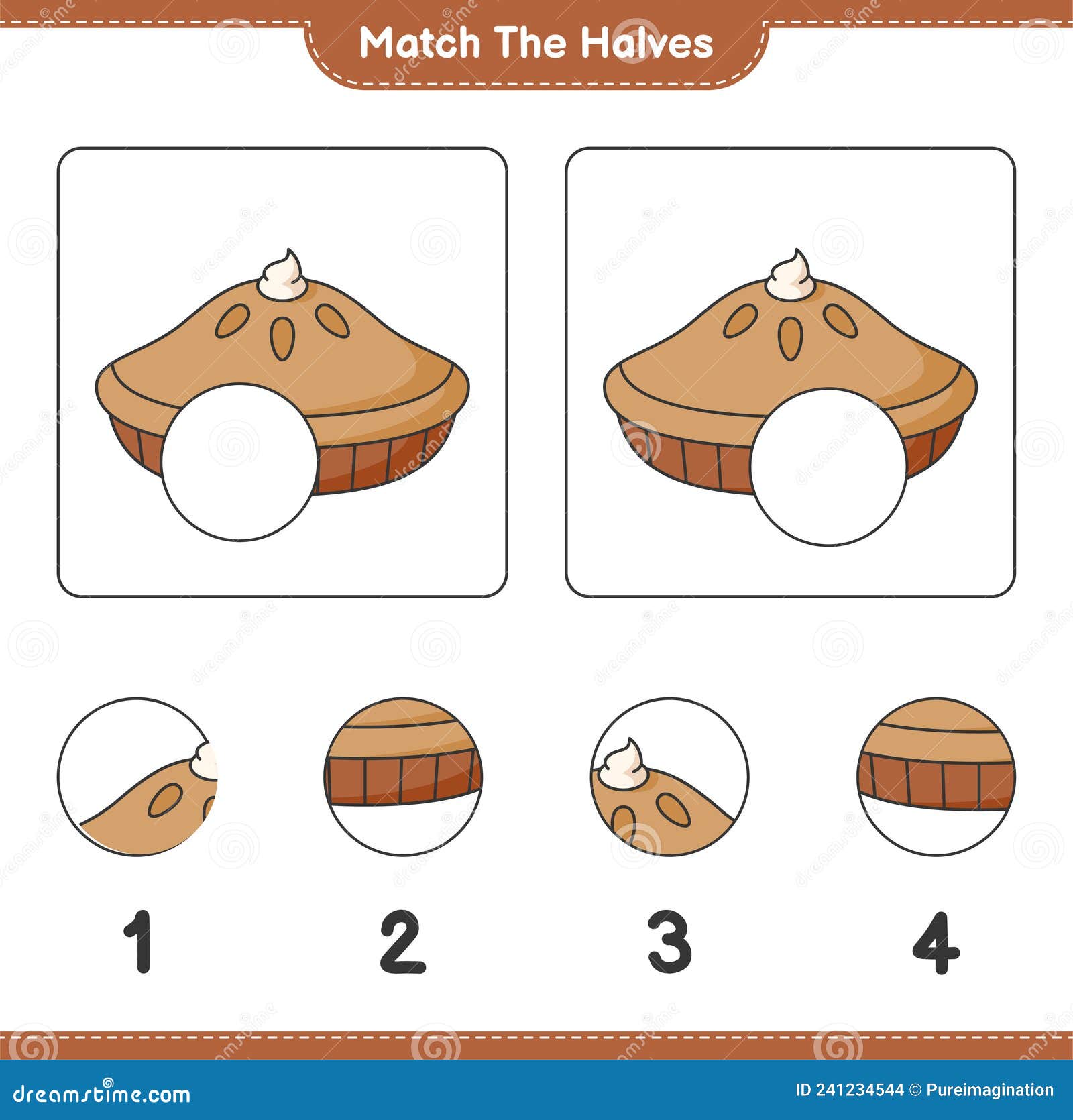 Match The Halves

1

2

3

4

dreamstime.com

ID 241234544 © Pureimagination