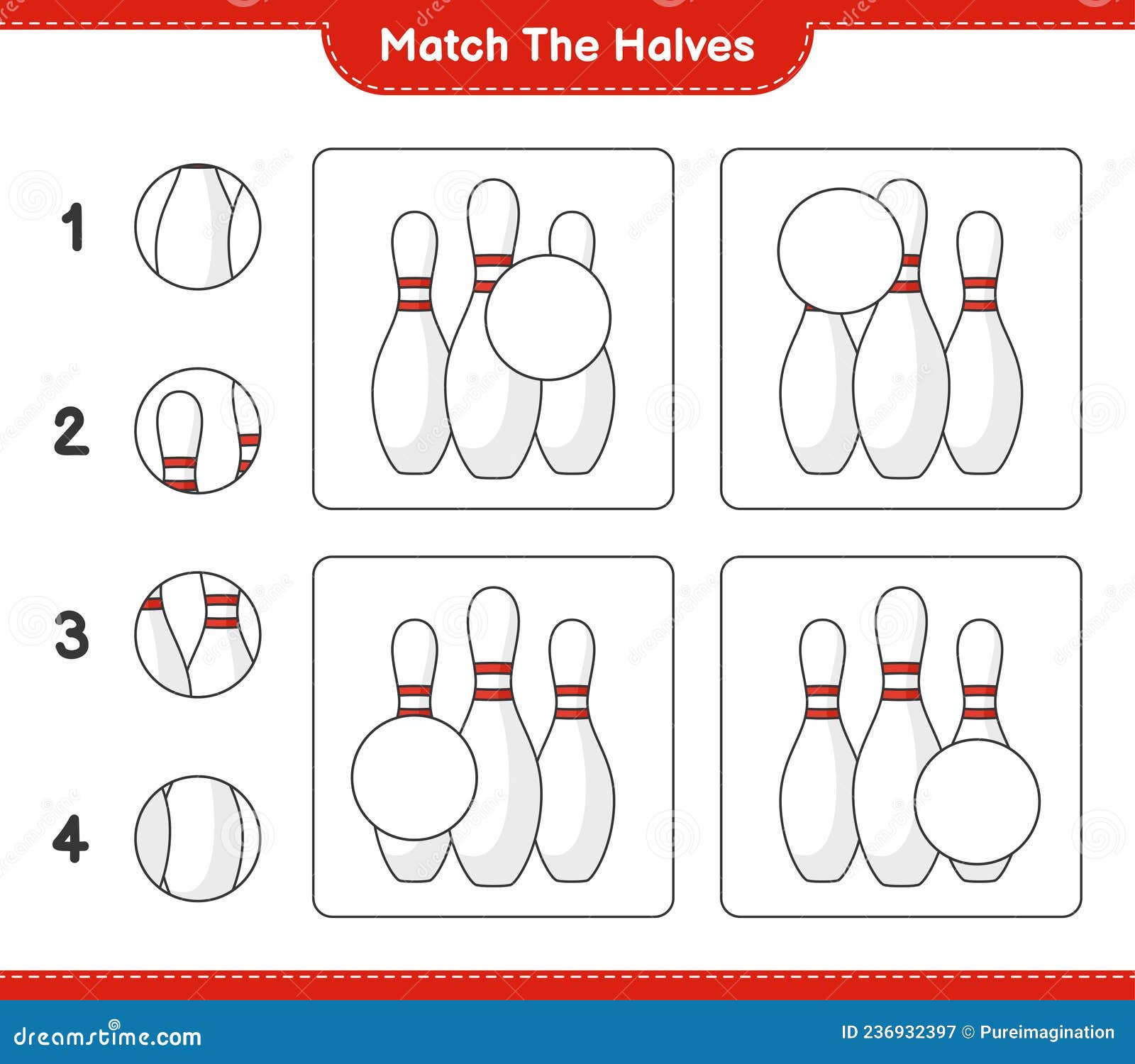 Match The Halves

1

2

3

4

dreamstime.com

ID 236932397 © Pureimagination