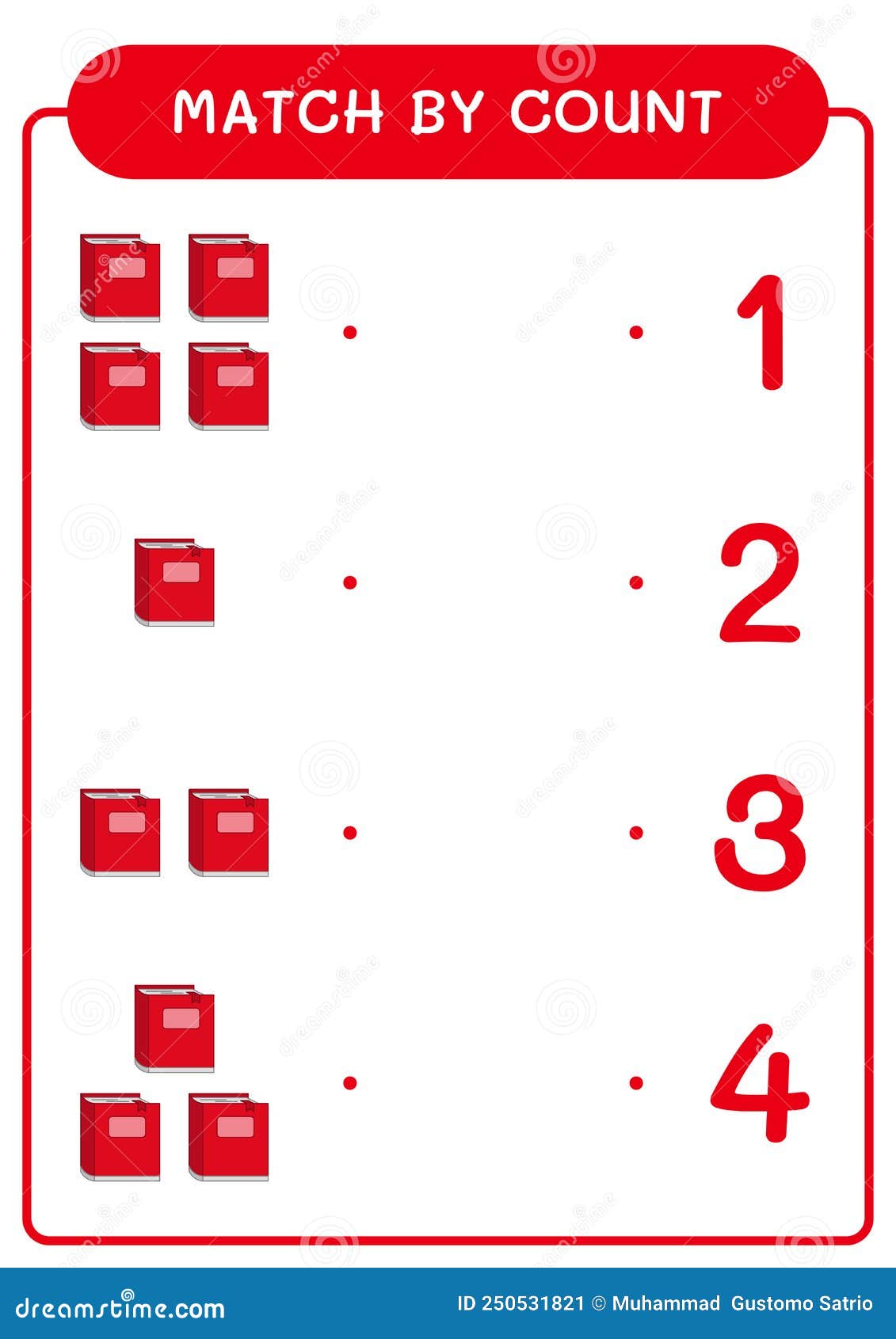 MATCH BY COUNT

1

2

3

4

dreamstime.com

ID 250531821 © Muhammad Gustomo Satrio