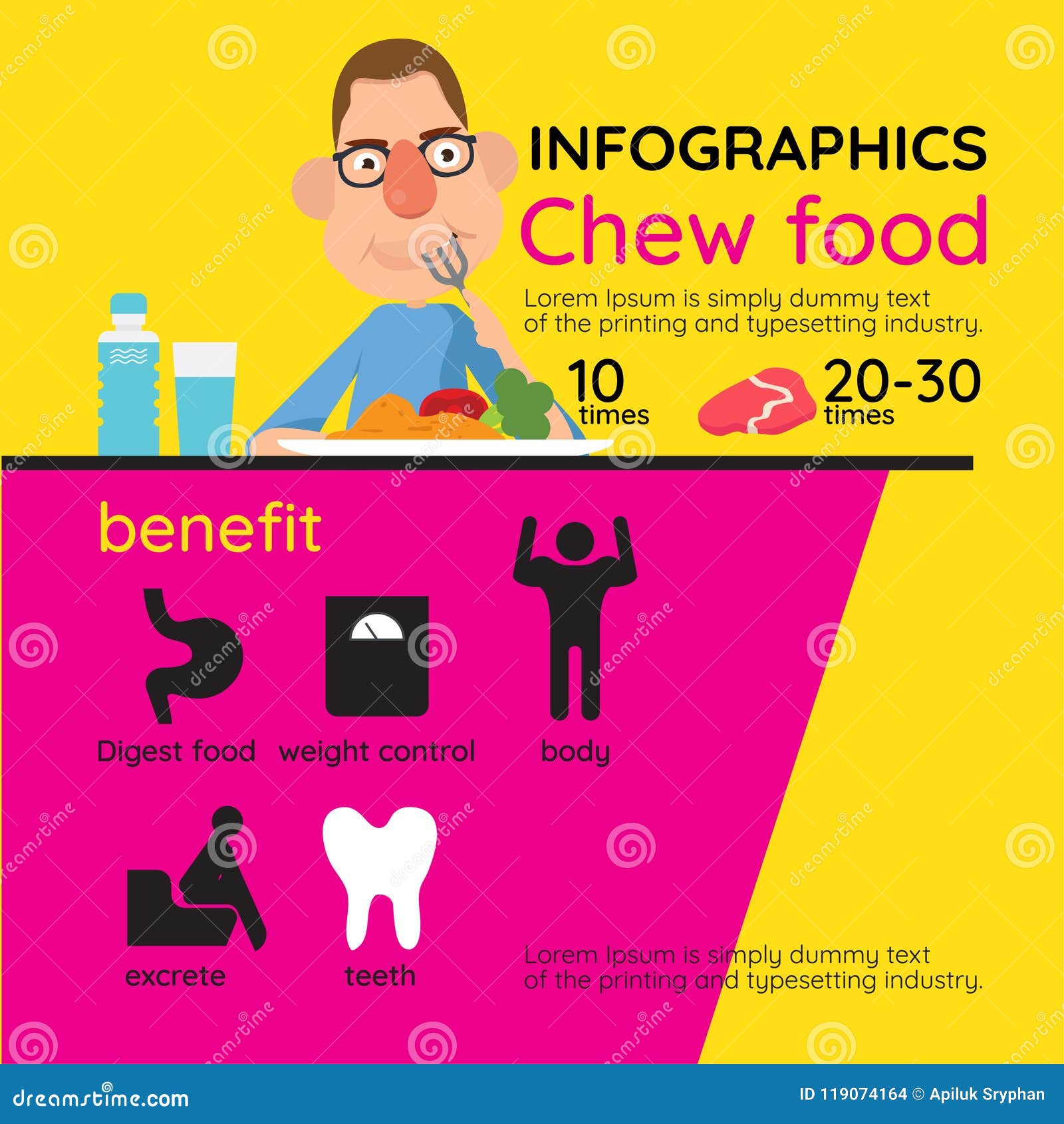 INFOGRAPHICS
Chew food

Lorem Ipsum is simply dummy text of the printing and typesetting industry.

10 times

20-30 times

benefit

Digest food
weight control
body
excrete
teeth

Lorem Ipsum is simply dummy text of the printing and typesetting industry.

dreamstime.com
ID 119074164 © Apiluk Sryphan