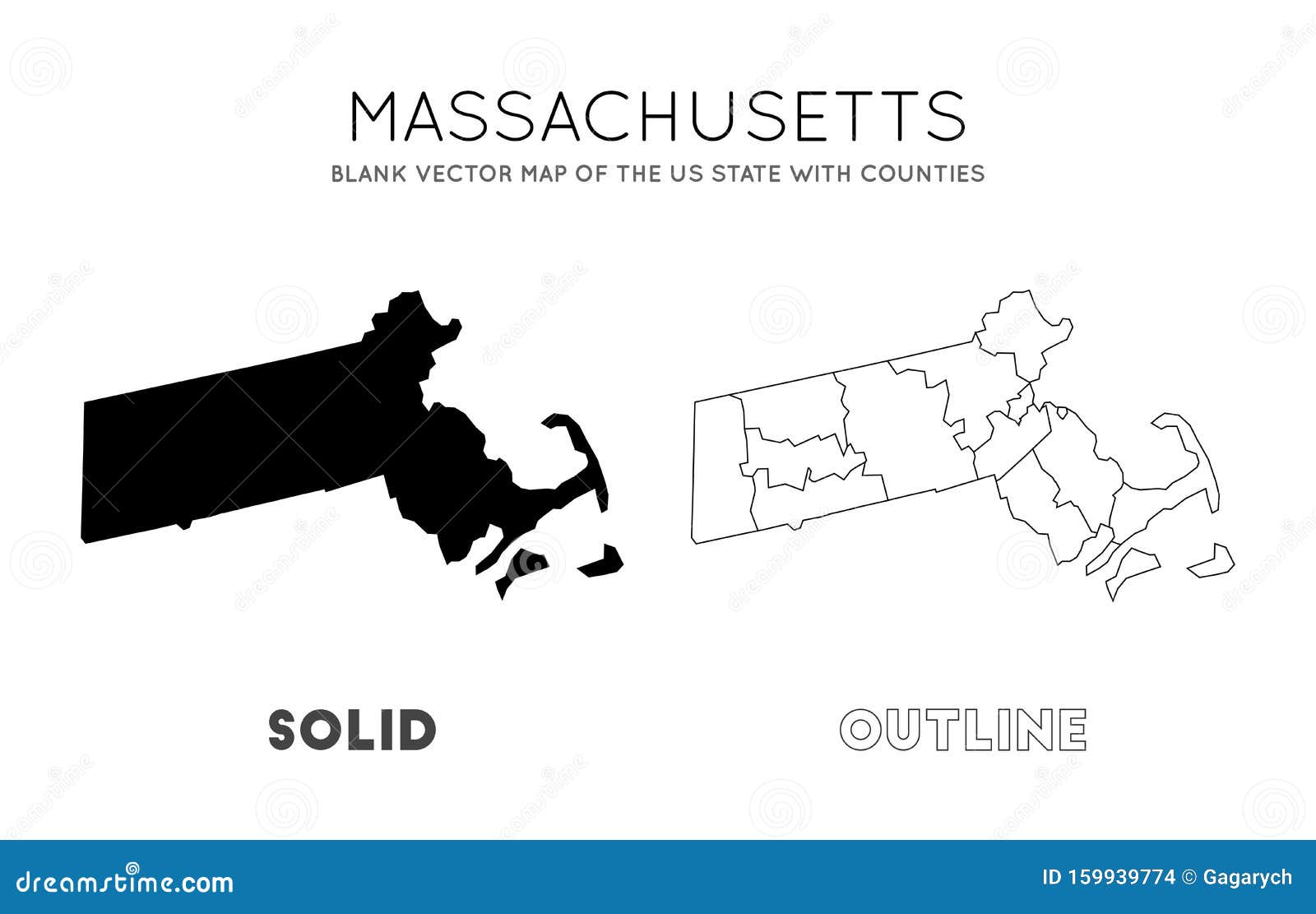 MASSACHUSETTS

BLANK VECTOR MAP OF THE US STATE WITH COUNTIES

SOLID

OUTLINE

dreamstime.com

ID 159939774 © Gagarych