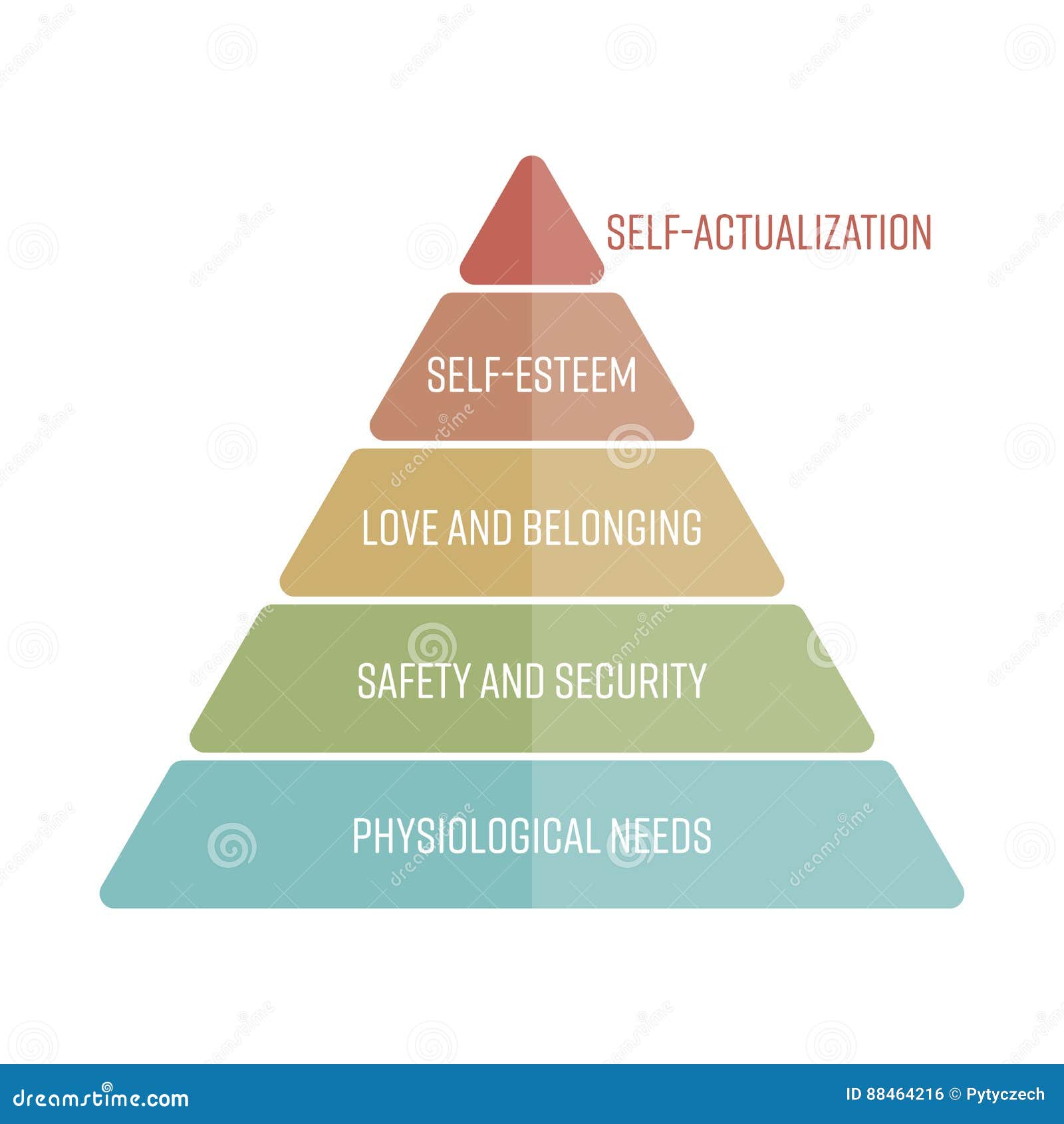 SELF-ACTUALIZATION

SELF-ESTEEM

LOVE AND BELONGING

SAFETY AND SECURITY

PHYSIOLOGICAL NEEDS

dreamstime.com

ID 88464216 © Pytyczech