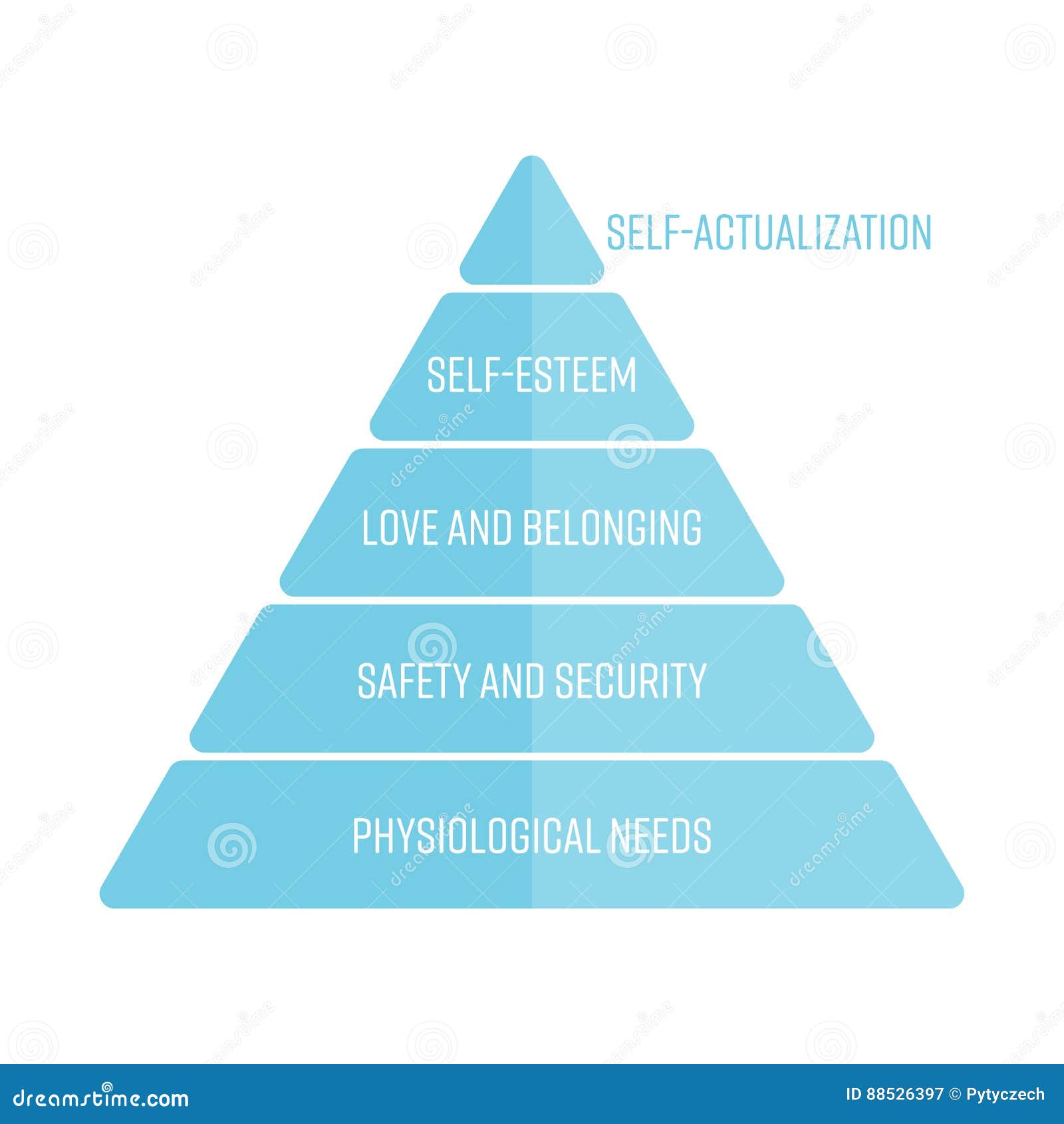 SELF-ACTUALIZATION

SELF-ESTEEM

LOVE AND BELONGING

SAFETY AND SECURITY

PHYSIOLOGICAL NEEDS

dreamstime.com

ID 88526397 © Pytyczech