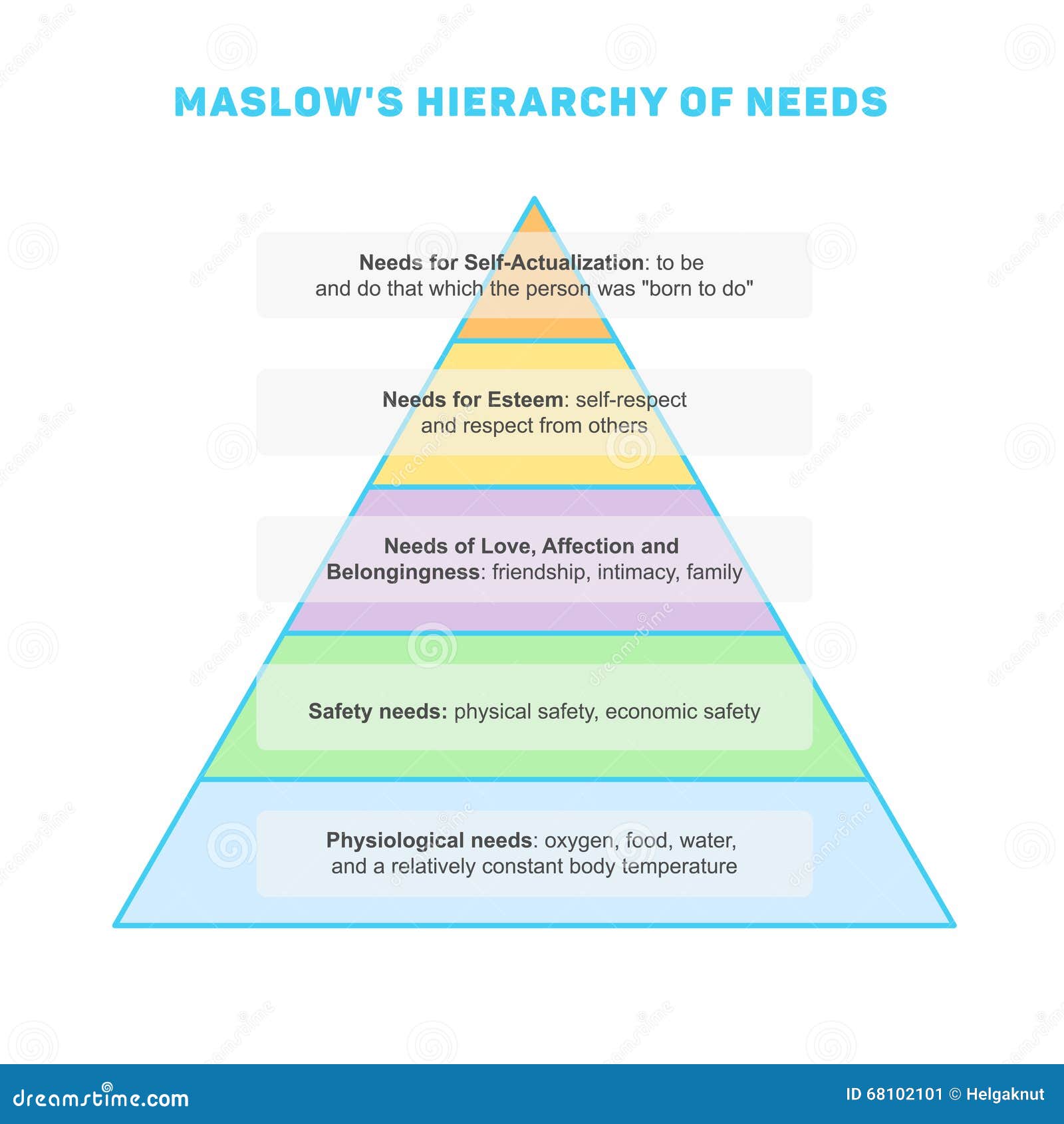 MASLOW'S HIERARCHY OF NEEDS

Needs for Self-Actualization: to be and do that which the person was "born to do"

Needs for Esteem: self-respect and respect from others

Needs of Love, Affection and Belongingness: friendship, intimacy, family

Safety needs: physical safety, economic safety

Physiological needs: oxygen, food, water, and a relatively constant body temperature

dreamstime.com

ID 68102101 © Helgaknut