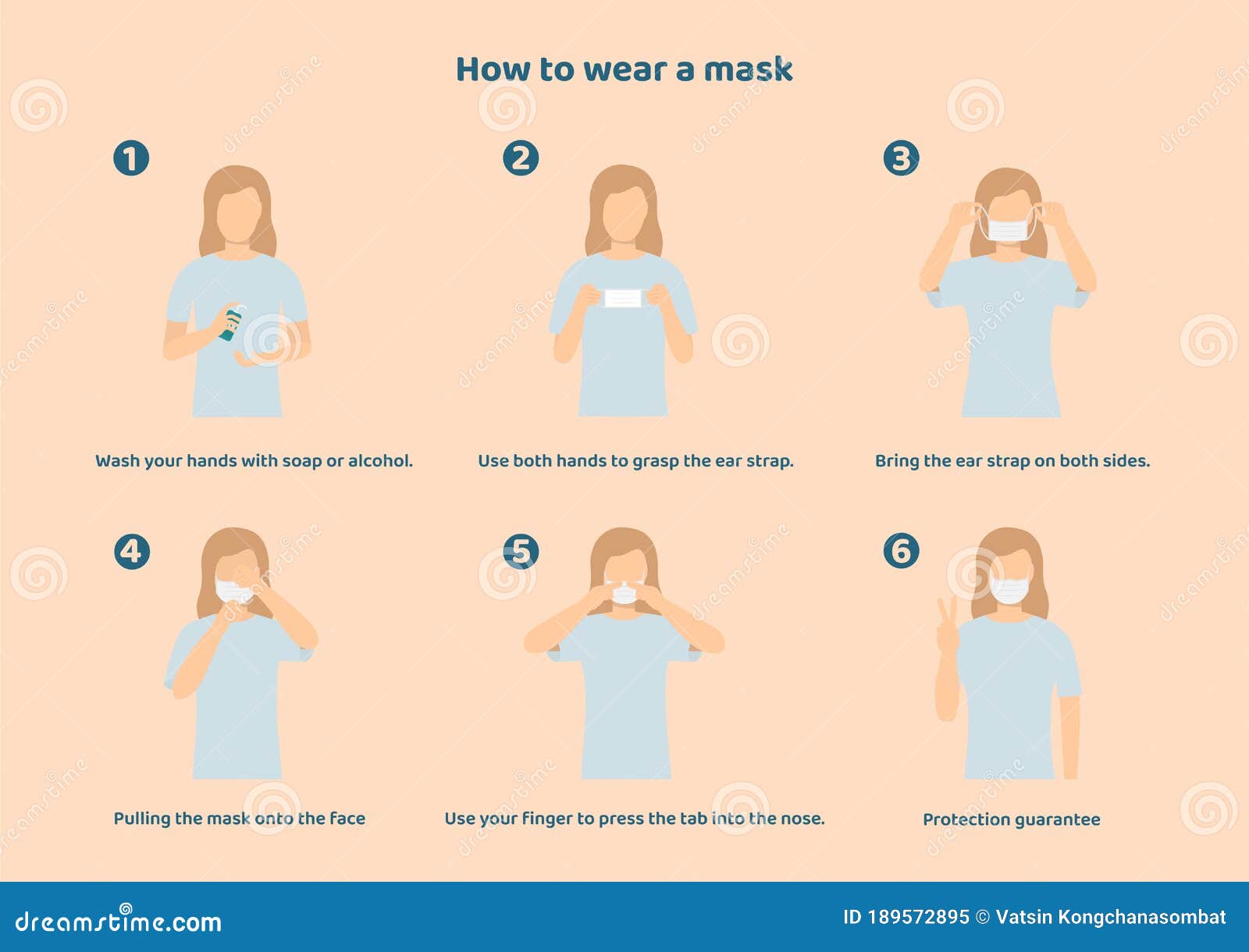 How to wear a mask

1

Wash your hands with soap or alcohol.

2

Use both hands to grasp the ear strap.

3

Bring the ear strap on both sides.

4

Pulling the mask onto the face

5

Use your finger to press the tab into the nose.

6

Protection guarantee

dreamstime.com

ID 189572895 © Vatsin Kongchanasombat