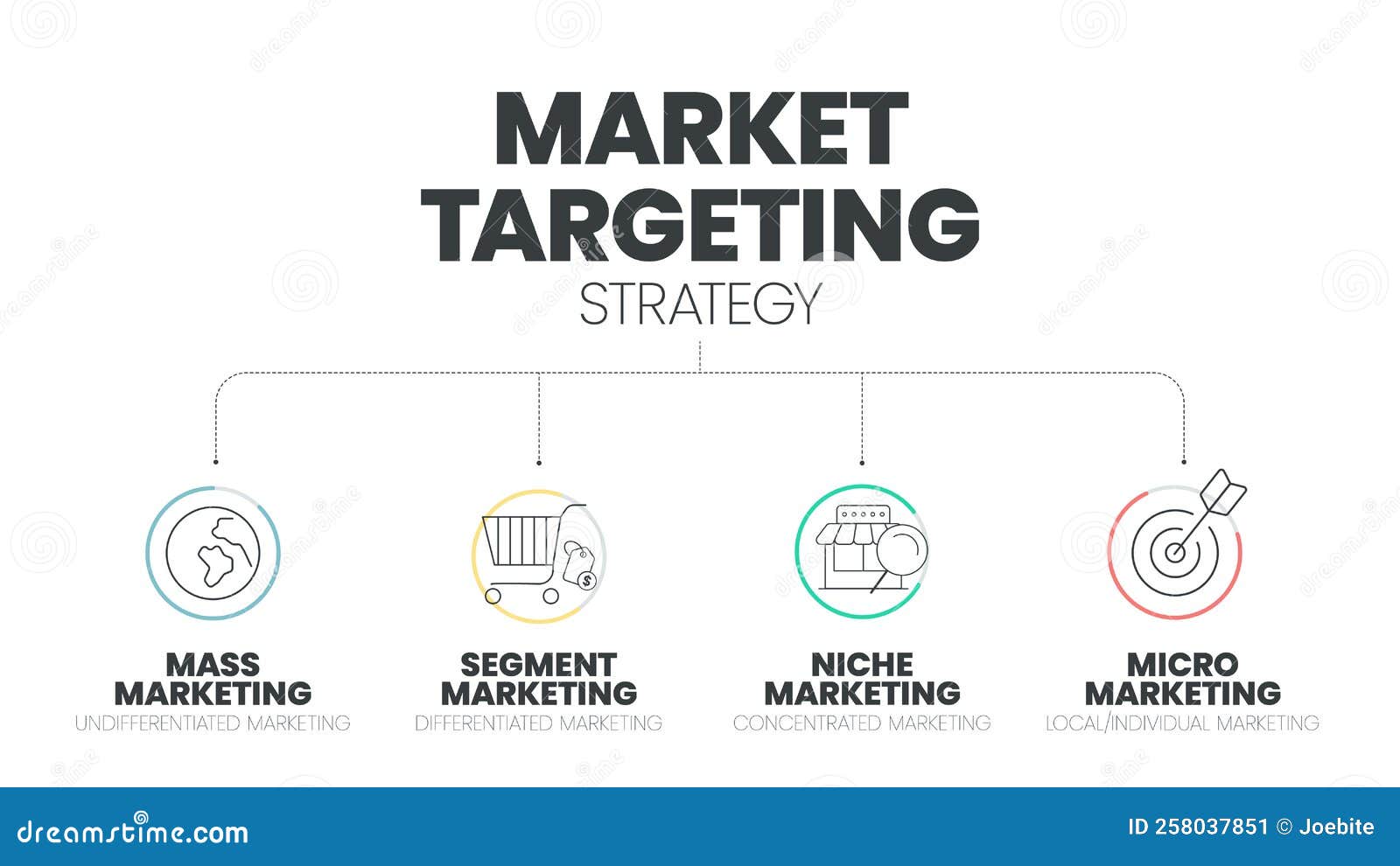 MARKET TARGETING
STRATEGY

MASS MARKETING
UNDIFFERENTIATED MARKETING

SEGMENT MARKETING
DIFFERENTIATED MARKETING

NICHE MARKETING
CONCENTRATED MARKETING

MICRO MARKETING
LOCAL/INDIVIDUAL MARKETING

dreamstime.com

ID 258037851 © Joebite