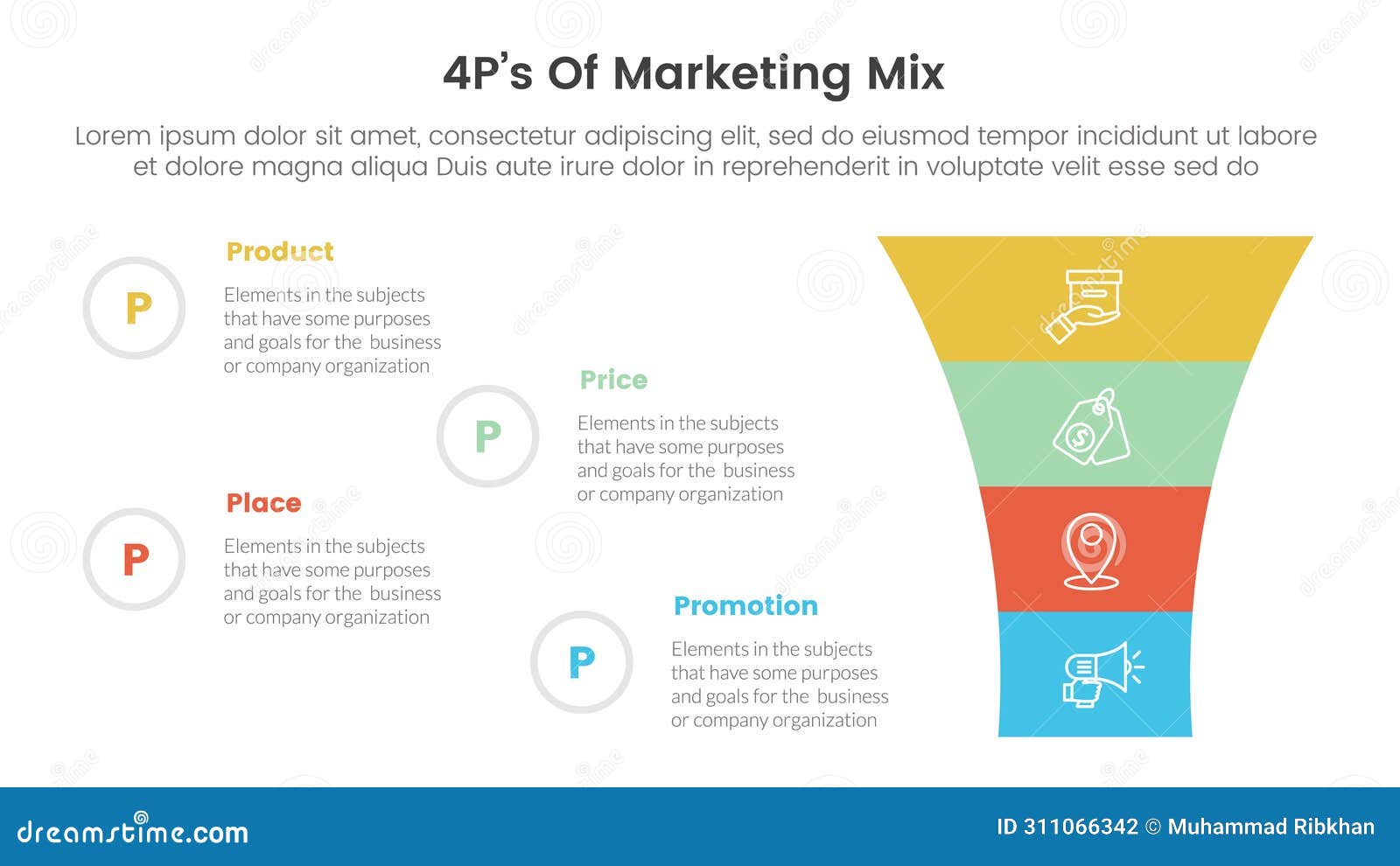 4P's Of Marketing Mix

Lorem ipsum dolor sit amet, consectetur adipiscing elit, sed do eiusmod tempor incididunt ut labore et dolore magna aliqua Duis aute irure dolor in reprehenderit in voluptate velit esse sed do

P

Product

Elements in the subjects that have some purposes and goals for the business or company organization

P

Price

Elements in the subjects that have some purposes and goals for the business or company organization

P

Place

Elements in the subjects that have some purposes and goals for the business or company organization

P

Promotion

Elements in the subjects that have some purposes and goals for the business or company organization

dreamstime.com

ID 311066342 © Muhammad Ribkhan