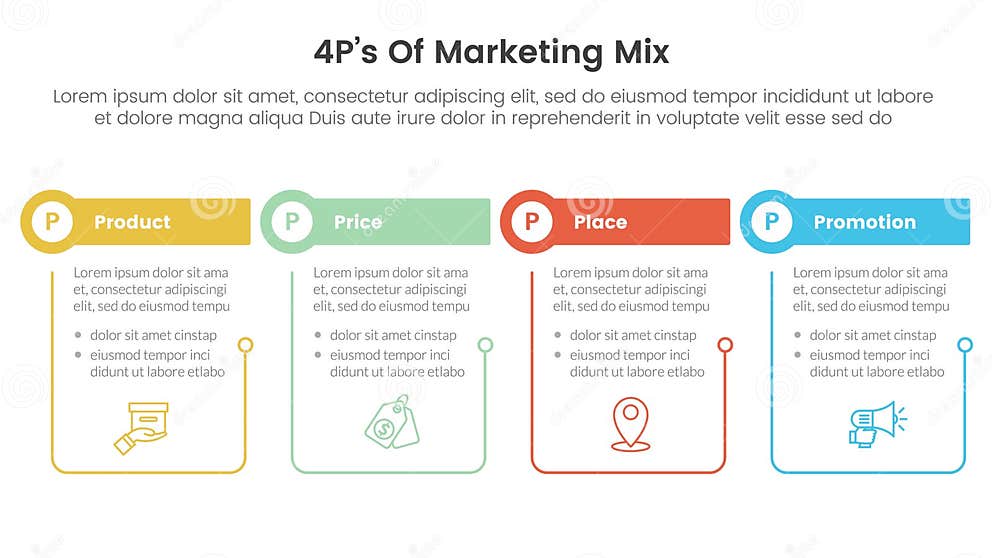 4P's Of Marketing Mix

Lorem ipsum dolor sit amet, consectetur adipiscing elit, sed do eiusmod tempor incididunt ut labore et dolore magna aliqua Duis aute irure dolor in reprehenderit in voluptate velit esse sed do

P Product

Lorem ipsum dolor sit ama et, consectetur adipiscingi elit, sed do eiusmod tempu

- dolor sit amet cinstap
- eiusmod tempor inci didunt ut labore etlabo

P Price

Lorem ipsum dolor sit ama et, consectetur adipiscingi elit, sed do eiusmod tempu

- dolor sit amet cinstap
- eiusmod tempor inci didunt ut labore etlabo

P Place

Lorem ipsum dolor sit ama et, consectetur adipiscingi elit, sed do eiusmod tempu

- dolor sit amet cinstap
- eiusmod tempor inci didunt ut labore etlabo

P Promotion

Lorem ipsum dolor sit ama et, consectetur adipiscingi elit, sed do eiusmod tempu

- dolor sit amet cinstap
- eiusmod tempor inci didunt ut labore etlabo