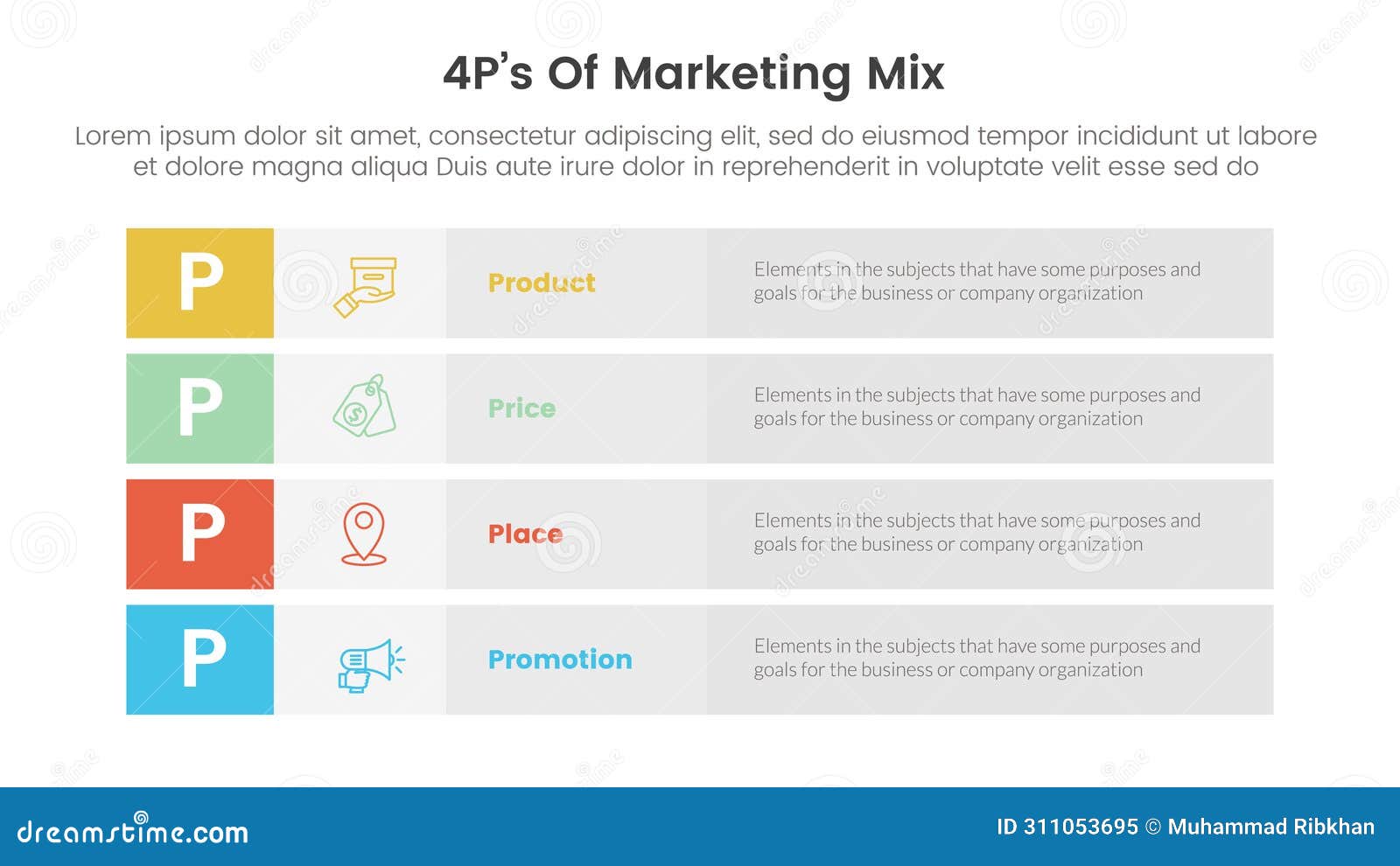 4P's Of Marketing Mix

Lorem ipsum dolor sit amet, consectetur adipiscing elit, sed do eiusmod tempor incididunt ut labore et dolore magna aliqua Duis aute irure dolor in reprehenderit in voluptate velit esse sed do

P

Product

Elements in the subjects that have some purposes and goals for the business or company organization

P

Price

Elements in the subjects that have some purposes and goals for the business or company organization

P

Place

Elements in the subjects that have some purposes and goals for the business or company organization

P

Promotion

Elements in the subjects that have some purposes and goals for the business or company organization

dreamstime.com

ID 311053695 © Muhammad Ribkhan