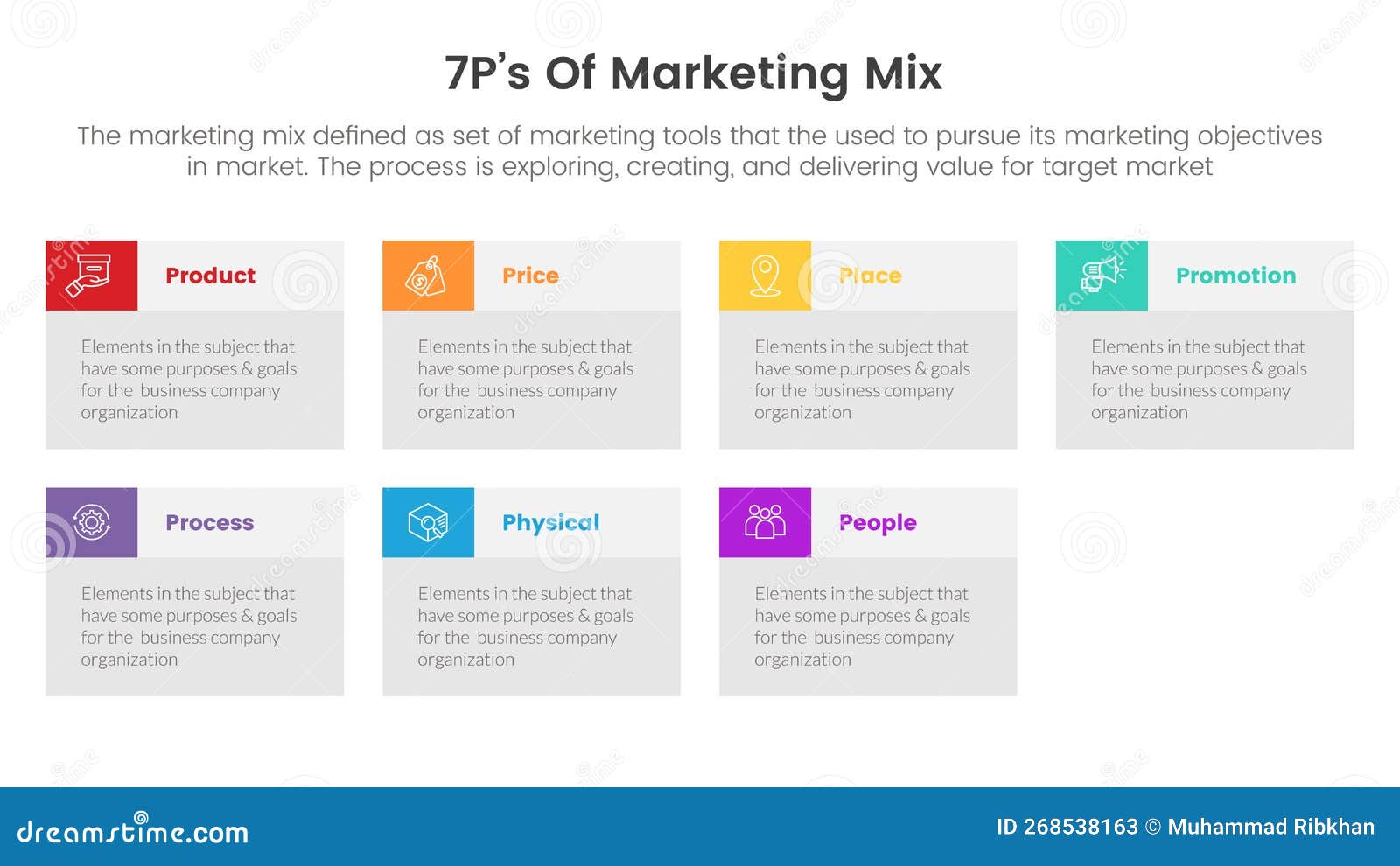 7P's Of Marketing Mix

The marketing mix defined as set of marketing tools that the used to pursue its marketing objectives in market. The process is exploring, creating, and delivering value for target market

Product

Elements in the subject that have some purposes & goals for the business company organization

Price

Elements in the subject that have some purposes & goals for the business company organization

Place

Elements in the subject that have some purposes & goals for the business company organization

Promotion

Elements in the subject that have some purposes & goals for the business company organization

Process

Elements in the subject that have some purposes & goals for the business company organization

Physical

Elements in the subject that have some purposes & goals for the business company organization

People

Elements in the subject that have some purposes & goals for the business company organization

dreamstime.com

ID 268538163 © Muhammad Ribkhan