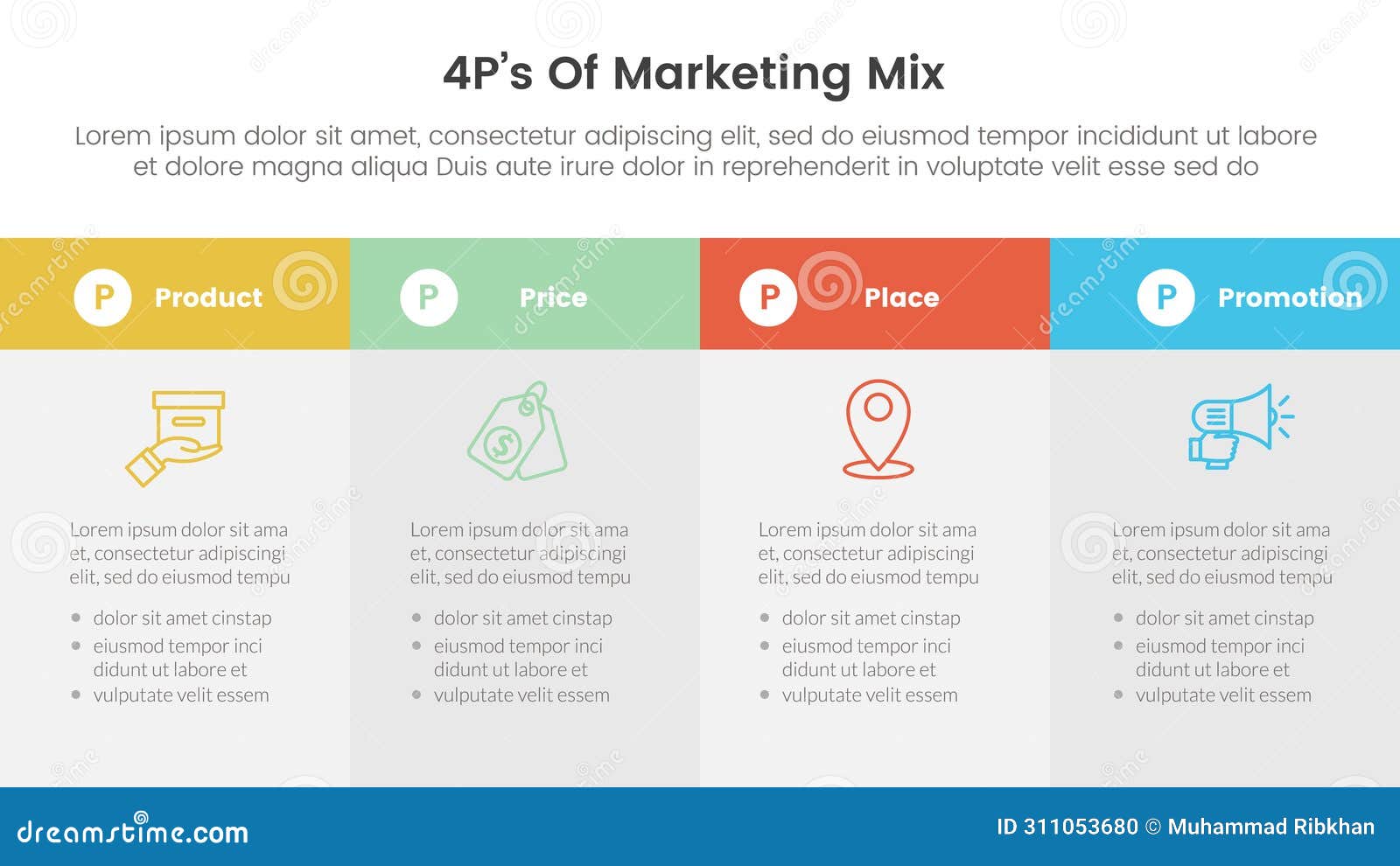 4P's Of Marketing Mix

Lorem ipsum dolor sit amet, consectetur adipiscing elit, sed do eiusmod tempor incididunt ut labore et dolore magna aliqua Duis aute irure dolor in reprehenderit in voluptate velit esse sed do

P Product

Lorem ipsum dolor sit ama et, consectetur adipiscingi elit, sed do eiusmod tempu

- dolor sit amet cinstap
- eiusmod tempor inci didunt ut labore et
- vulputate velit essem

P Price

Lorem ipsum dolor sit ama et, consectetur adipiscingi elit, sed do eiusmod tempu

- dolor sit amet cinstap
- eiusmod tempor inci didunt ut labore et
- vulputate velit essem

P Place

Lorem ipsum dolor sit ama et, consectetur adipiscingi elit, sed do eiusmod tempu

- dolor sit amet cinstap
- eiusmod tempor inci didunt ut labore et
- vulputate velit essem

P Promotion

Lorem ipsum dolor sit ama et, consectetur adipiscingi elit, sed do eiusmod tempu

- dolor sit amet cinstap
- eiusmod tempor inci didunt ut labore et
- vulputate velit essem

dreamstime.com

ID 311053680 © Muhammad Ribkhan