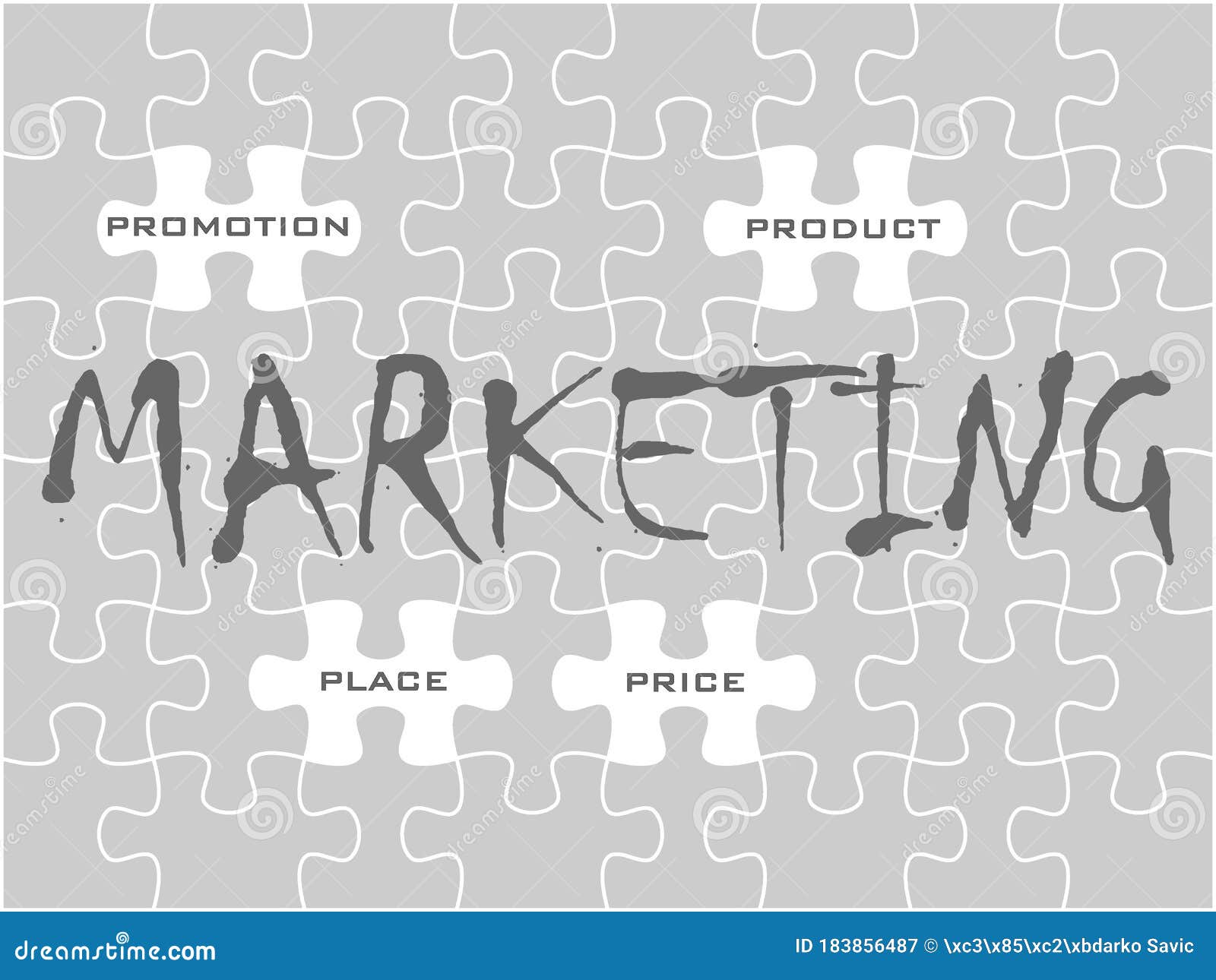 PROMOTION

PRODUCT

MARKETING

PLACE

PRICE

dreamstime.com

ID 183856487 © \xc3\x85\xc2\xbdarko Savic