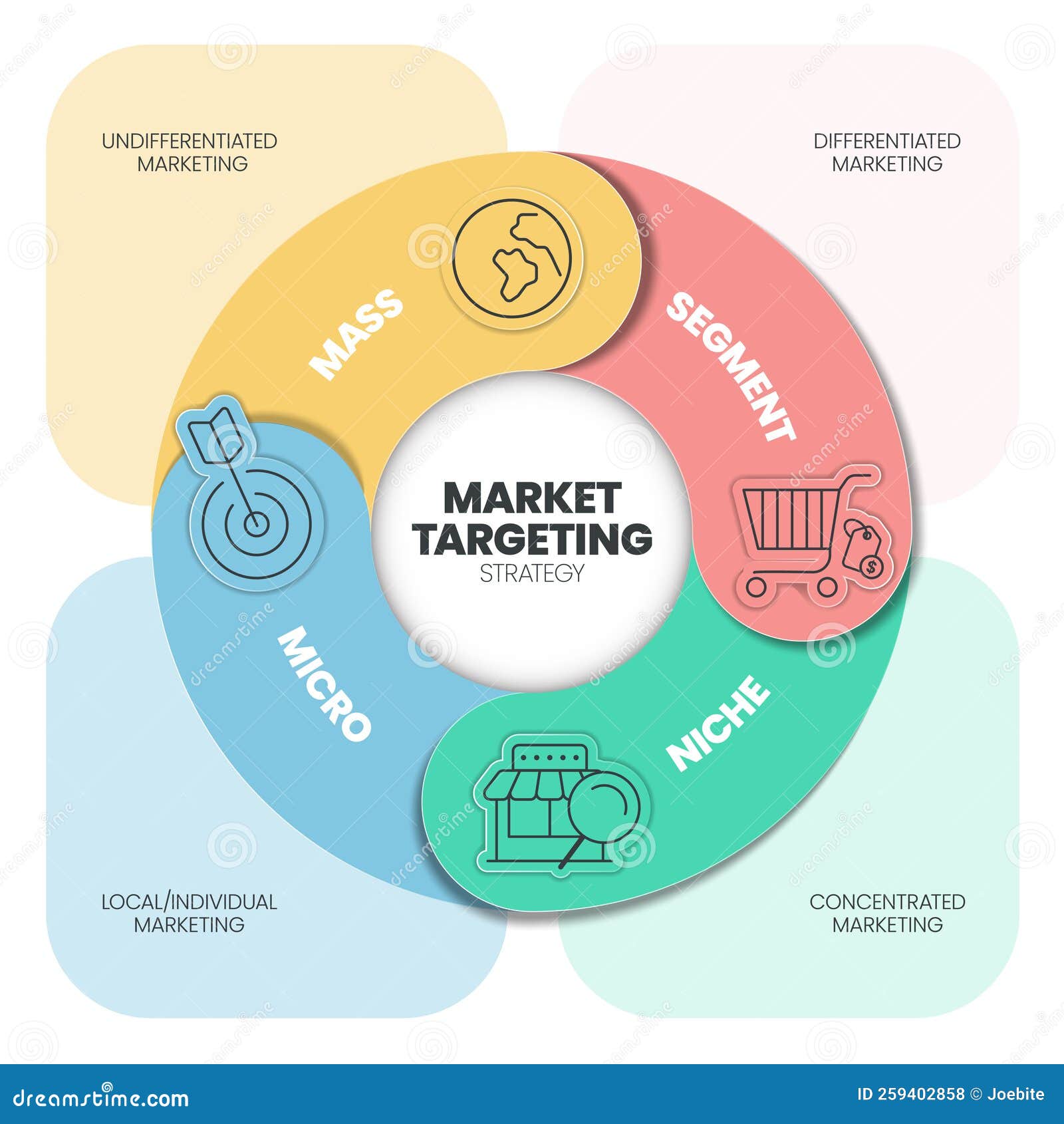 UNDIFFERENTIATED MARKETING

DIFFERENTIATED MARKETING

MASS

SEGMENT

MARKET TARGETING
STRATEGY

MICRO

NICHE

LOCAL/INDIVIDUAL MARKETING

CONCENTRATED MARKETING

dreamstime.com

ID 259402858 © Joebite