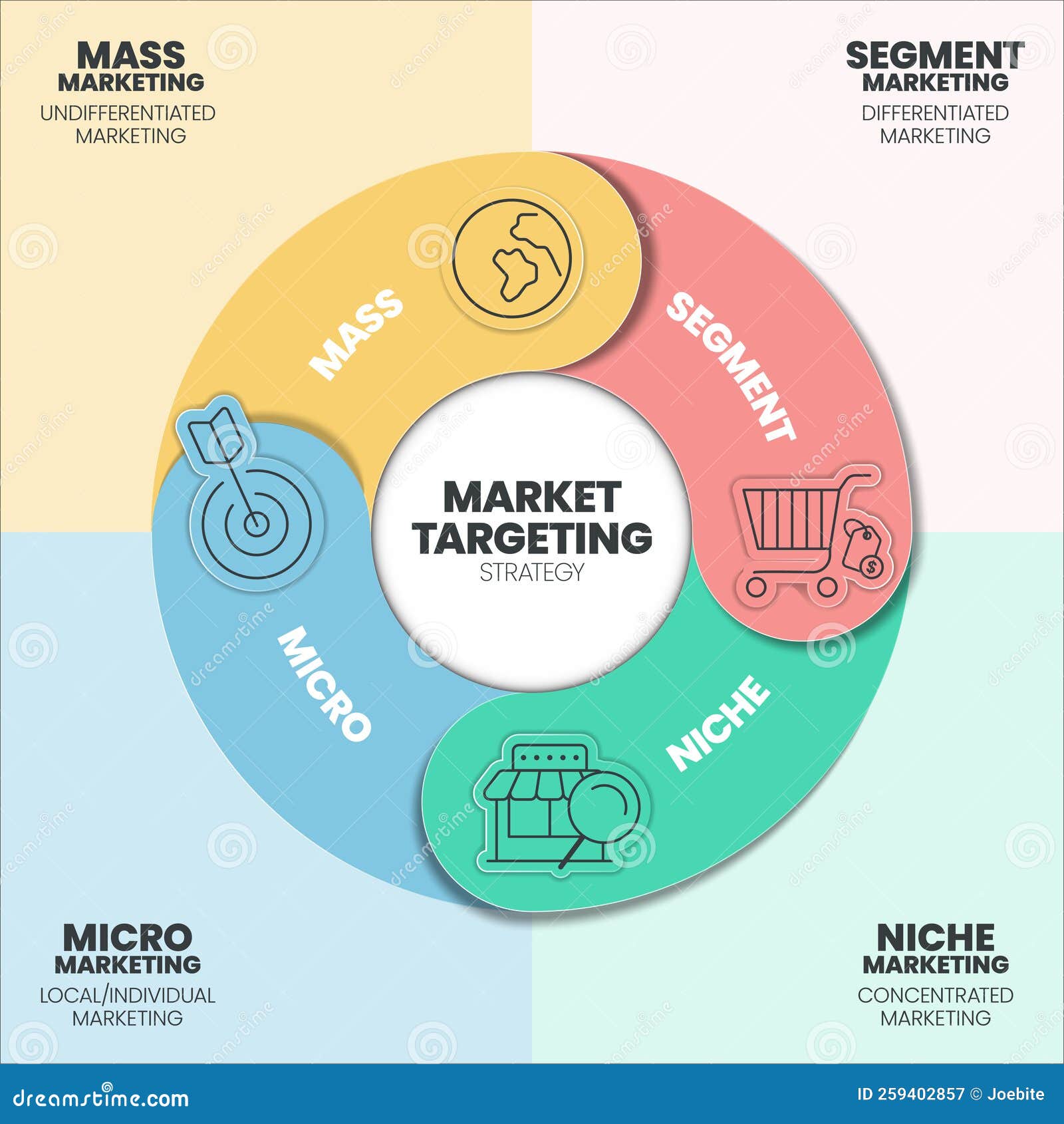 MASS MARKETING
UNDIFFERENTIATED MARKETING

SEGMENT MARKETING
DIFFERENTIATED MARKETING

MASS

SEGMENT

MARKET TARGETING
STRATEGY

MICRO

NICHE

MICRO MARKETING
LOCAL/INDIVIDUAL MARKETING

NICHE MARKETING
CONCENTRATED MARKETING

dreamstime.com

ID 259402857 © Joebite