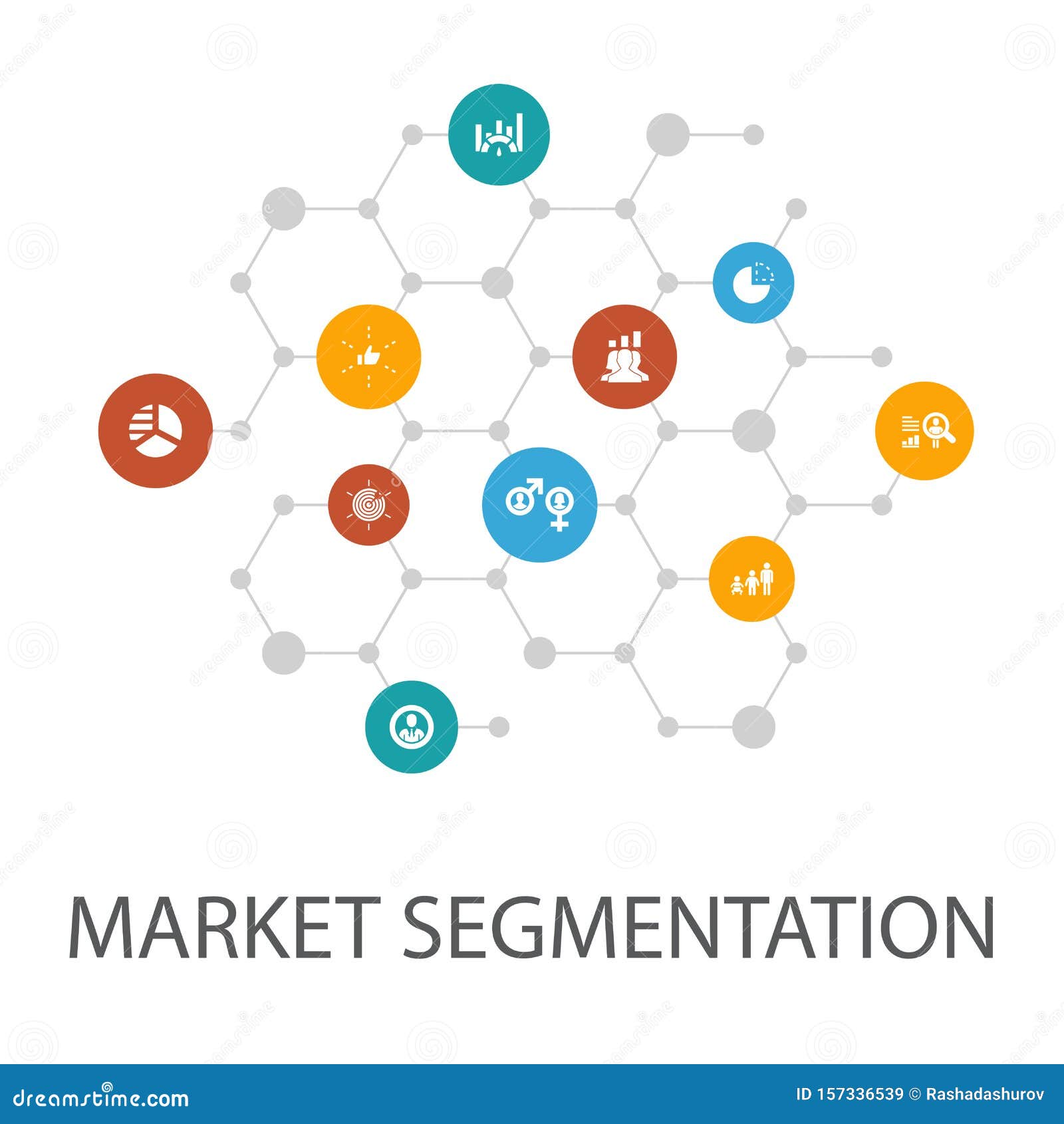 MARKET SEGMENTATION

dreamstime.com

ID 157336539 © Rashadashurov