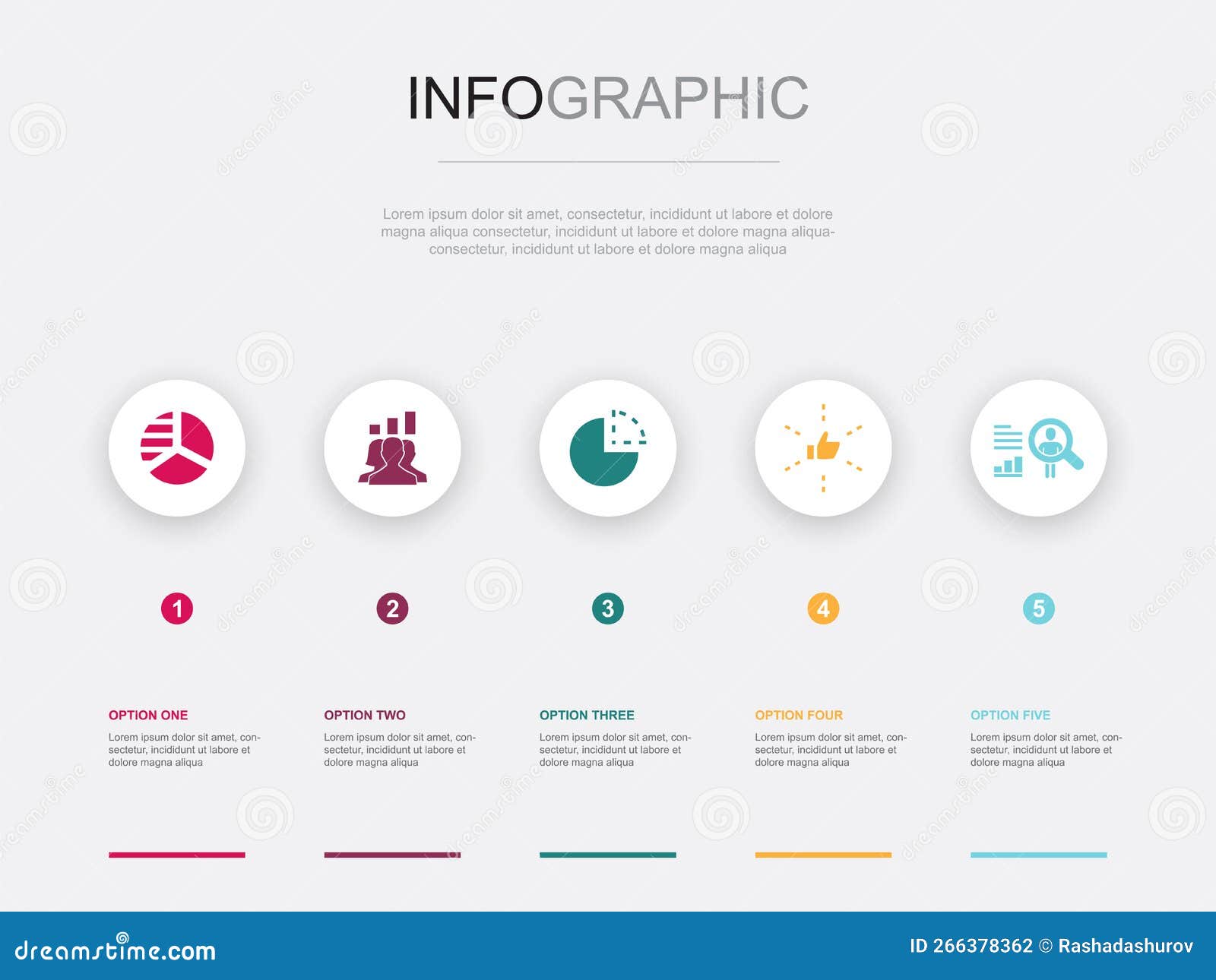 INFOGRAPHIC

Lorem ipsum dolor sit amet, consectetur, incididunt ut labore et dolore magna aliqua consectetur, incididunt ut labore et dolore magna aliqua-consectetur, incididunt ut labore et dolore magna aliqua

1

2

3

4

5

OPTION ONE
Lorem ipsum dolor sit amet, consectetur, incididunt ut labore et dolore magna aliqua

OPTION TWO
Lorem ipsum dolor sit amet, consectetur, incididunt ut labore et dolore magna aliqua

OPTION THREE
Lorem ipsum dolor sit amet, consectetur, incididunt ut labore et dolore magna aliqua

OPTION FOUR
Lorem ipsum dolor sit amet, consectetur, incididunt ut labore et dolore magna aliqua

OPTION FIVE
Lorem ipsum dolor sit amet, consectetur, incididunt ut labore et dolore magna aliqua

dreamstime.com

ID 266378362 © Rashadashurov