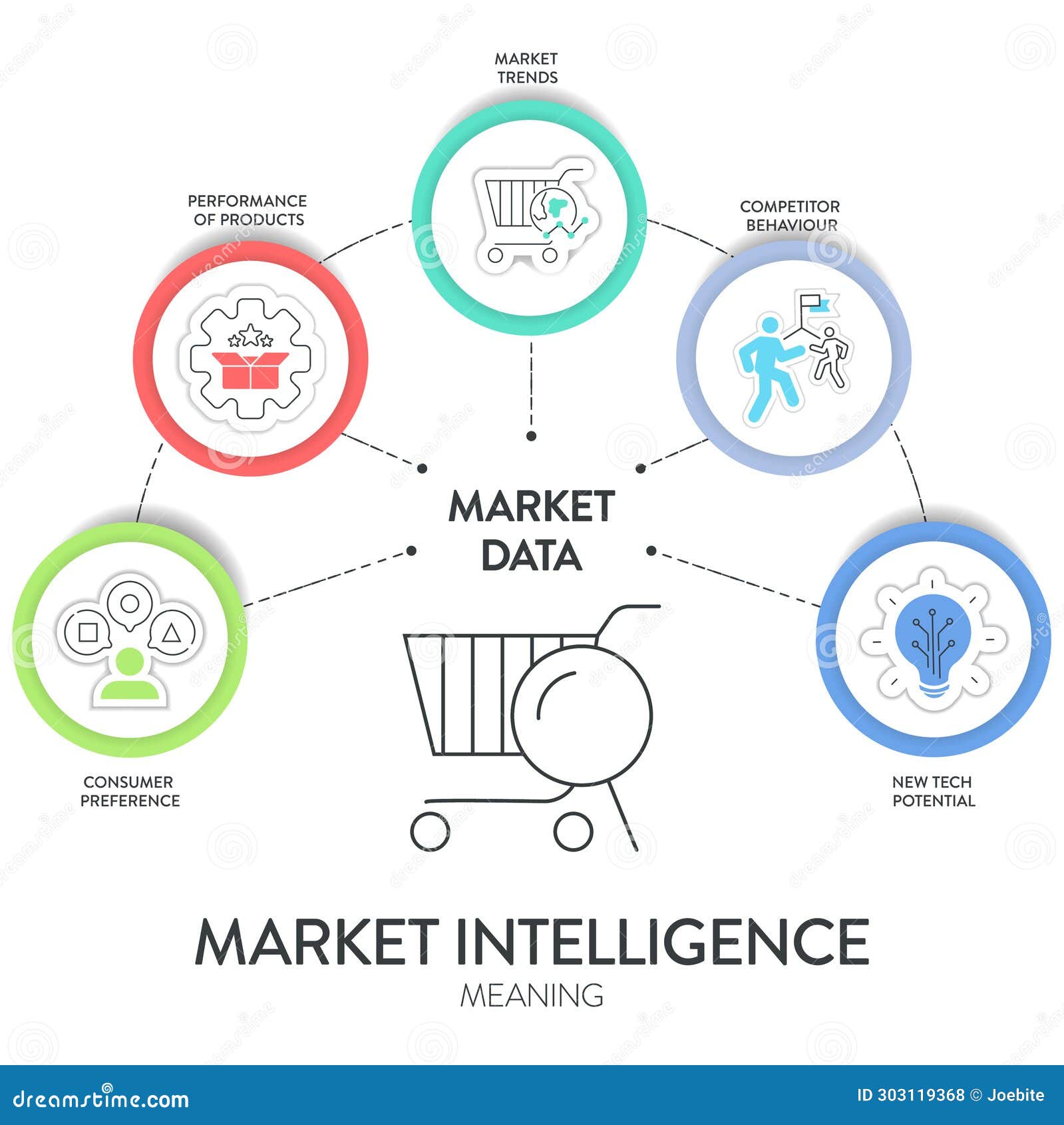 MARKET TRENDS

PERFORMANCE OF PRODUCTS

COMPETITOR BEHAVIOUR

MARKET DATA

CONSUMER PREFERENCE

NEW TECH POTENTIAL

MARKET INTELLIGENCE
MEANING

dreamstime.com

ID 303119368 © Joebite