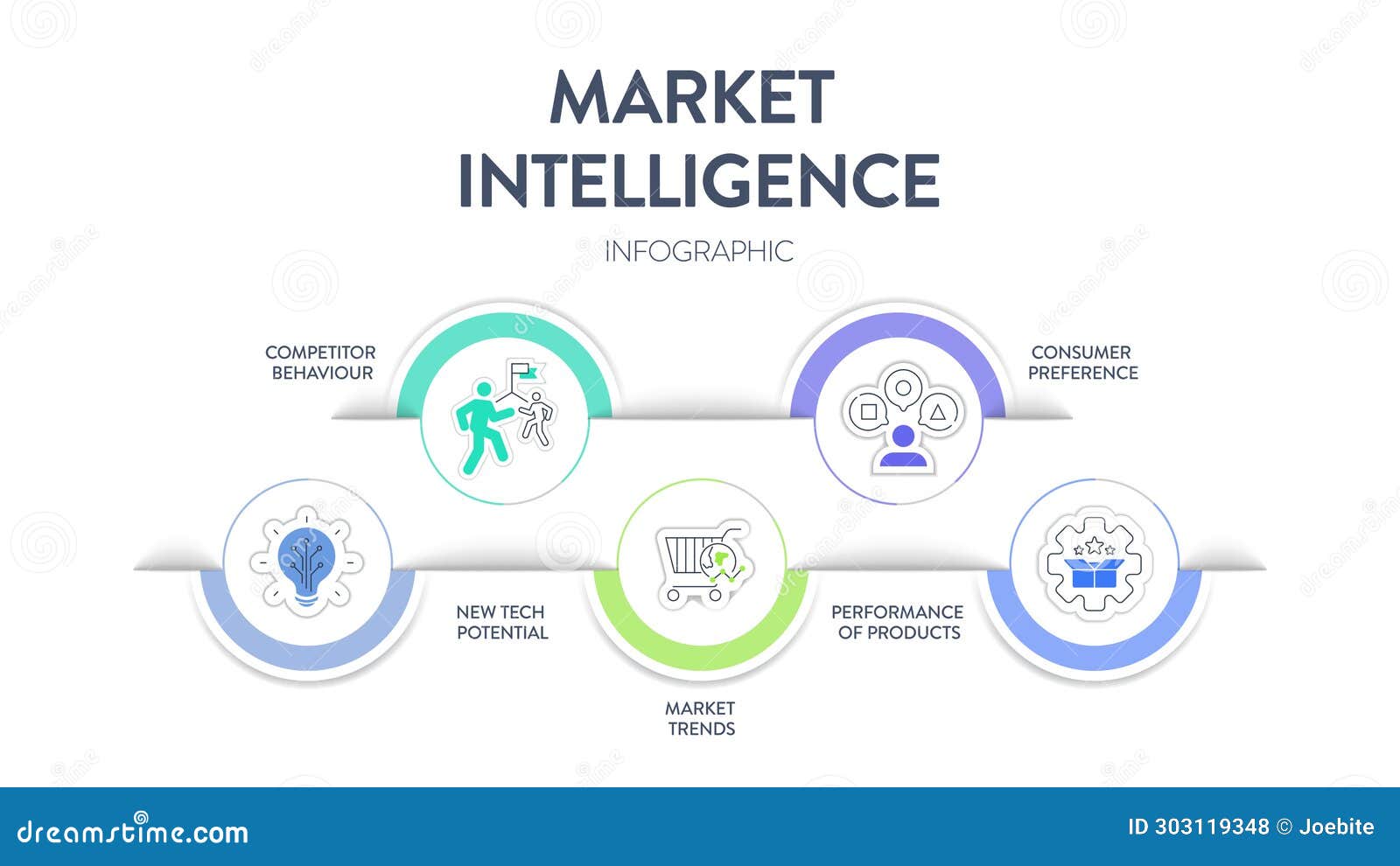 MARKET INTELLIGENCE

INFOGRAPHIC

COMPETITOR BEHAVIOUR

CONSUMER PREFERENCE

NEW TECH POTENTIAL

PERFORMANCE OF PRODUCTS

MARKET TRENDS

dreamstime.com

ID 303119348 © Joebite