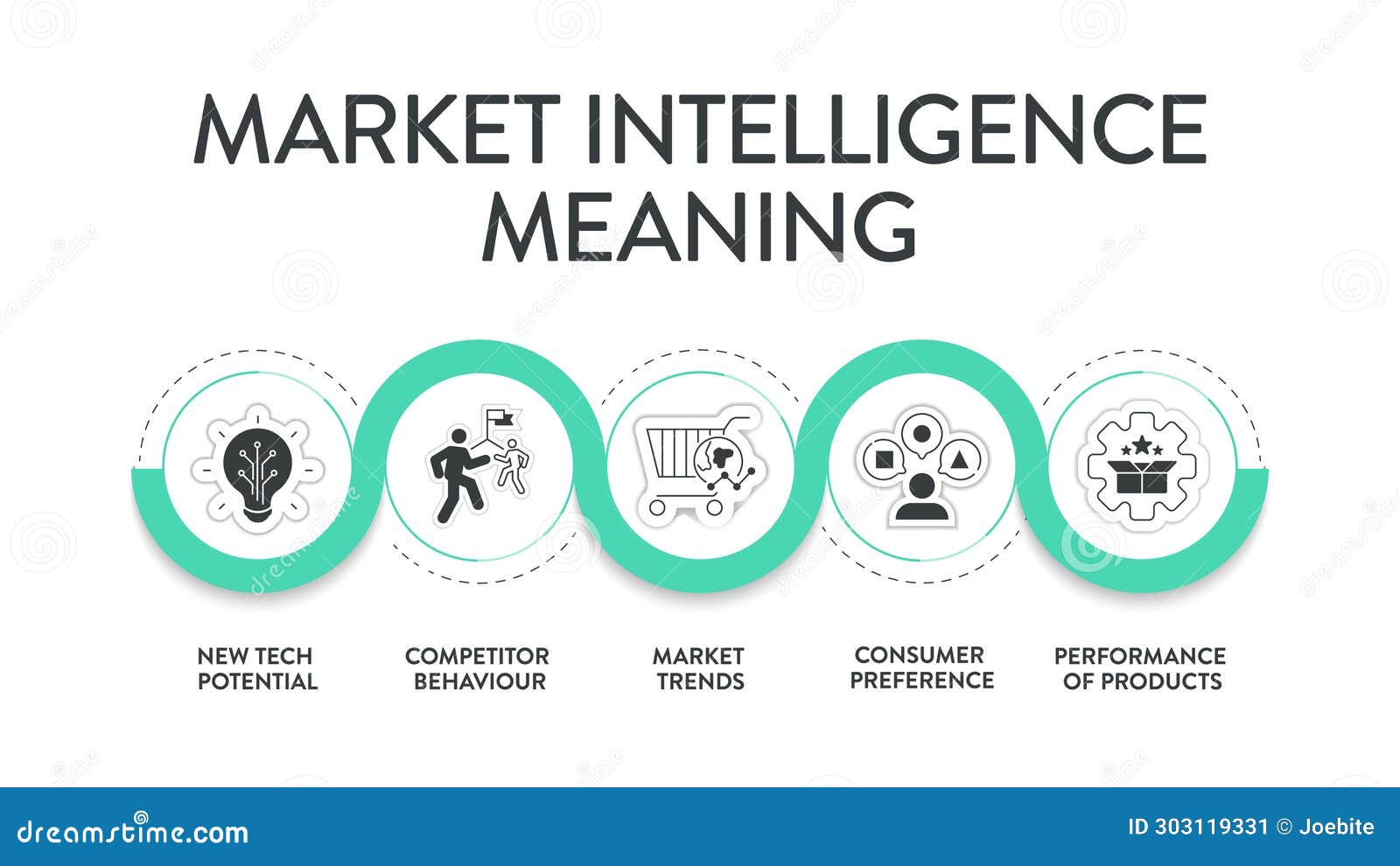 MARKET INTELLIGENCE MEANING

NEW TECH POTENTIAL

COMPETITOR BEHAVIOUR

MARKET TRENDS

CONSUMER PREFERENCE

PERFORMANCE OF PRODUCTS

dreamstime.com

ID 303119331 © Joebite