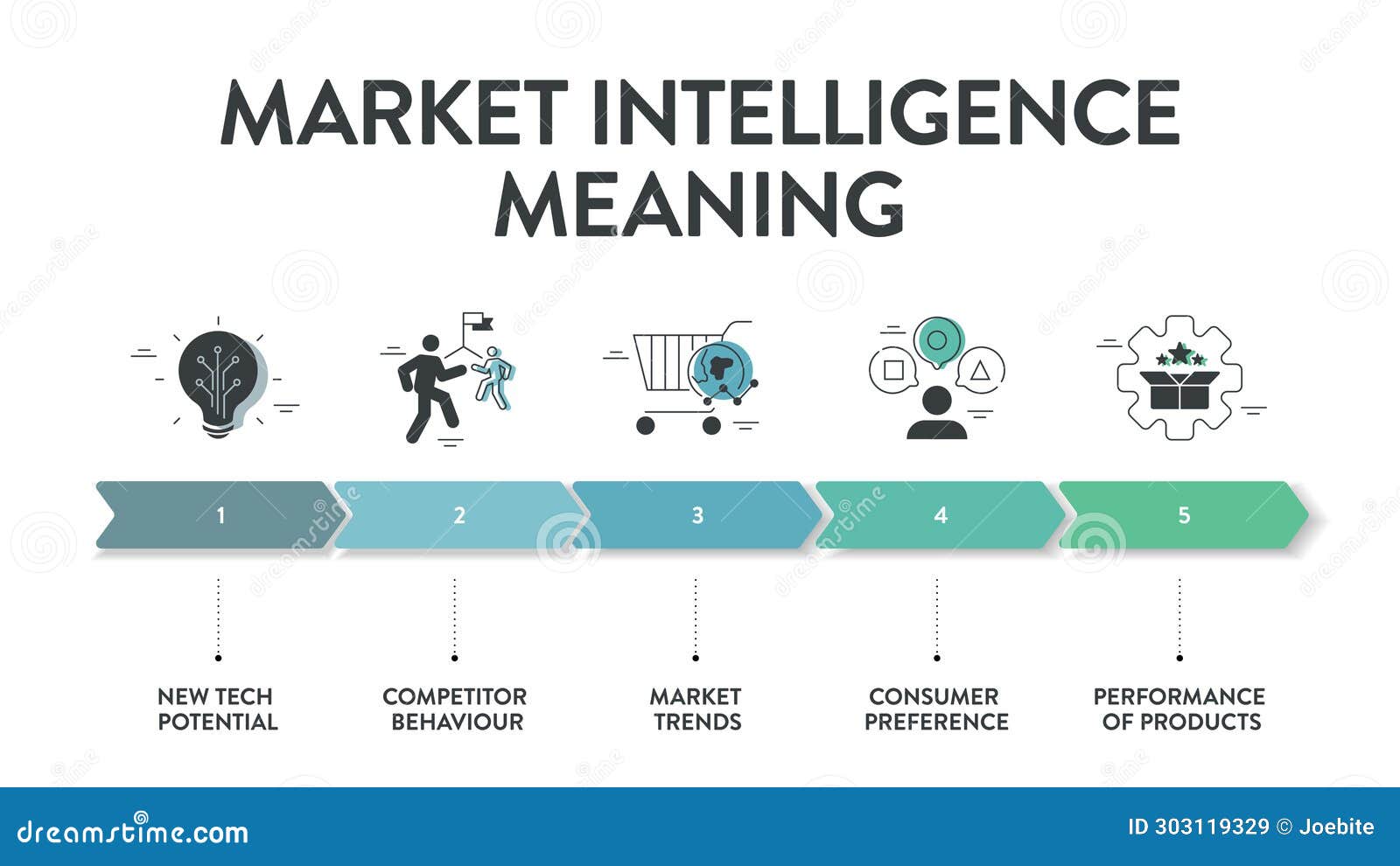 MARKET INTELLIGENCE MEANING

1

2

3

4

5

NEW TECH POTENTIAL

COMPETITOR BEHAVIOUR

MARKET TRENDS

CONSUMER PREFERENCE

PERFORMANCE OF PRODUCTS

dreamstime.com

ID 303119329 © Joebite