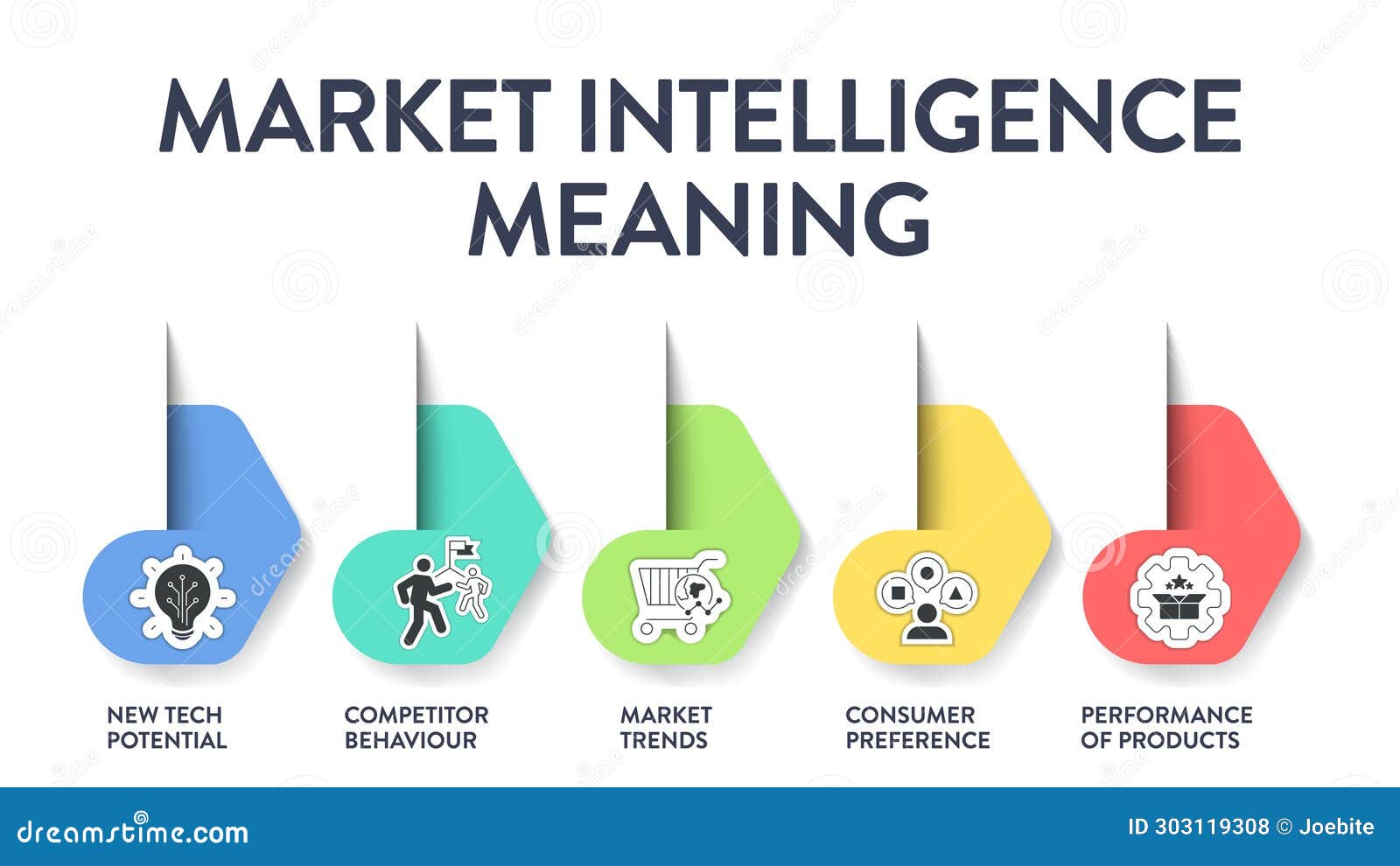 MARKET INTELLIGENCE MEANING

NEW TECH POTENTIAL

COMPETITOR BEHAVIOUR

MARKET TRENDS

CONSUMER PREFERENCE

PERFORMANCE OF PRODUCTS

dreamstime.com

ID 303119308 © Joebite