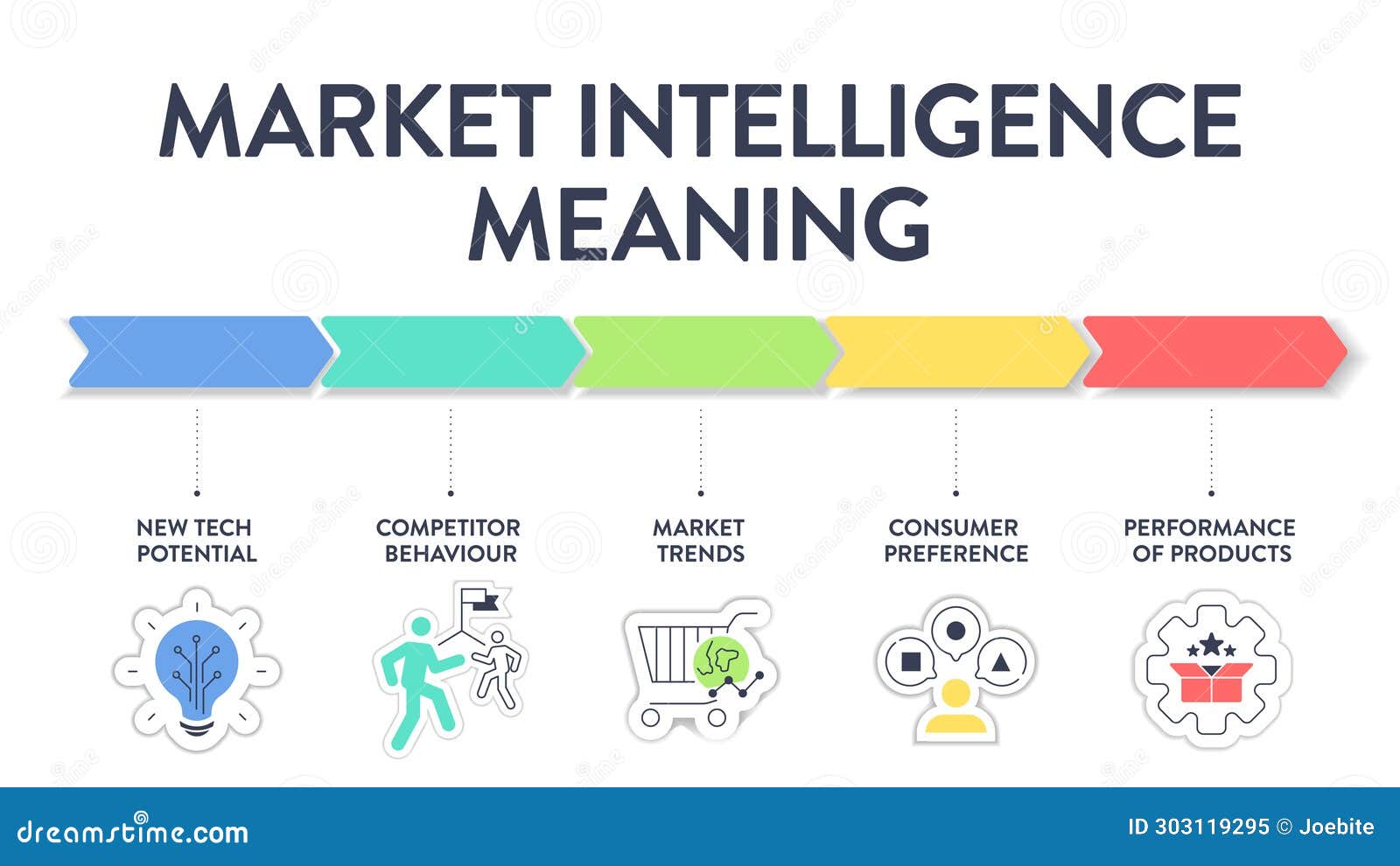 MARKET INTELLIGENCE MEANING

NEW TECH POTENTIAL

COMPETITOR BEHAVIOUR

MARKET TRENDS

CONSUMER PREFERENCE

PERFORMANCE OF PRODUCTS

dreamstime.com

ID 303119295 © Joebite