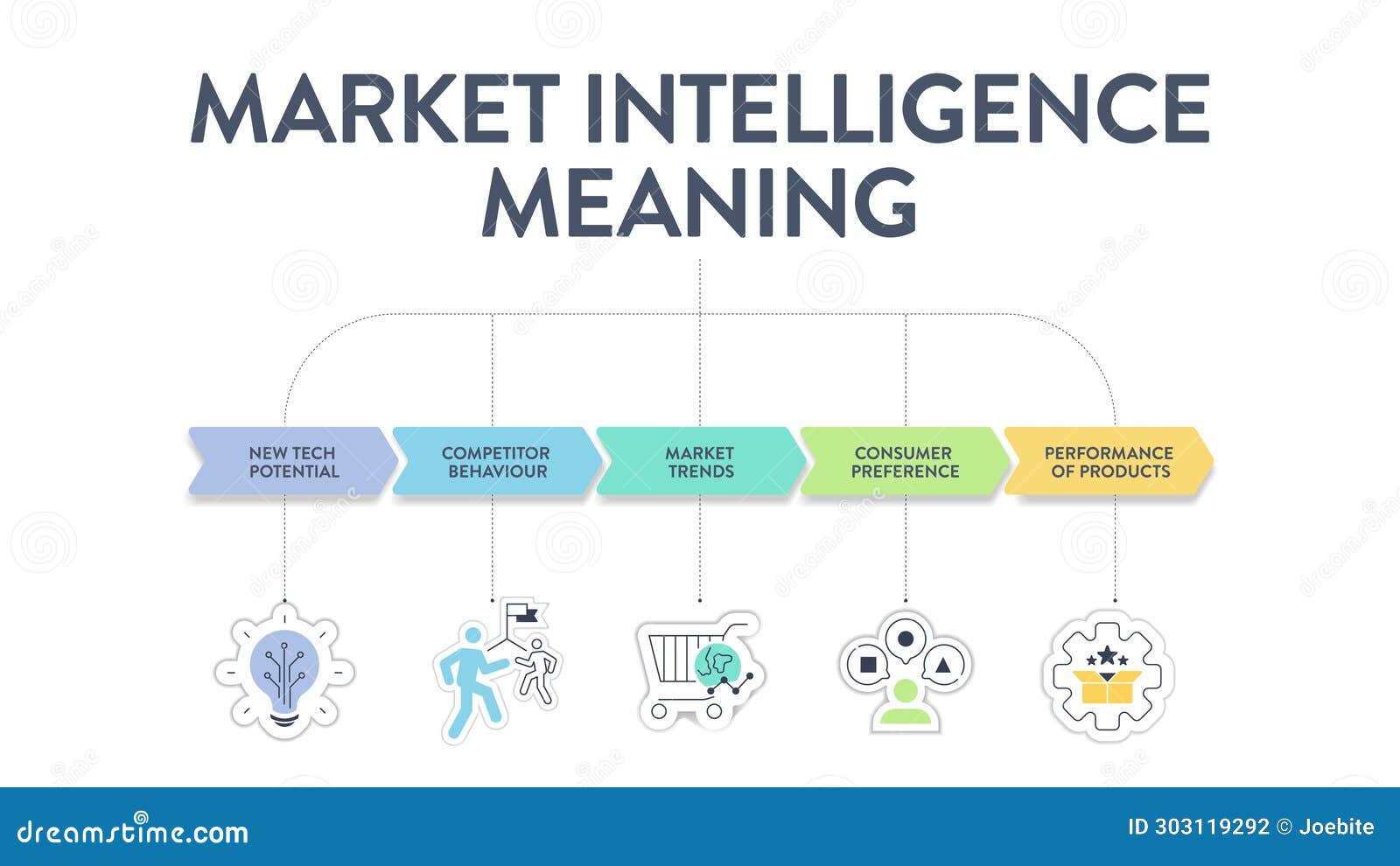 MARKET INTELLIGENCE MEANING

NEW TECH POTENTIAL

COMPETITOR BEHAVIOUR

MARKET TRENDS

CONSUMER PREFERENCE

PERFORMANCE OF PRODUCTS

dreamstime.com

ID 303119292 © Joebite