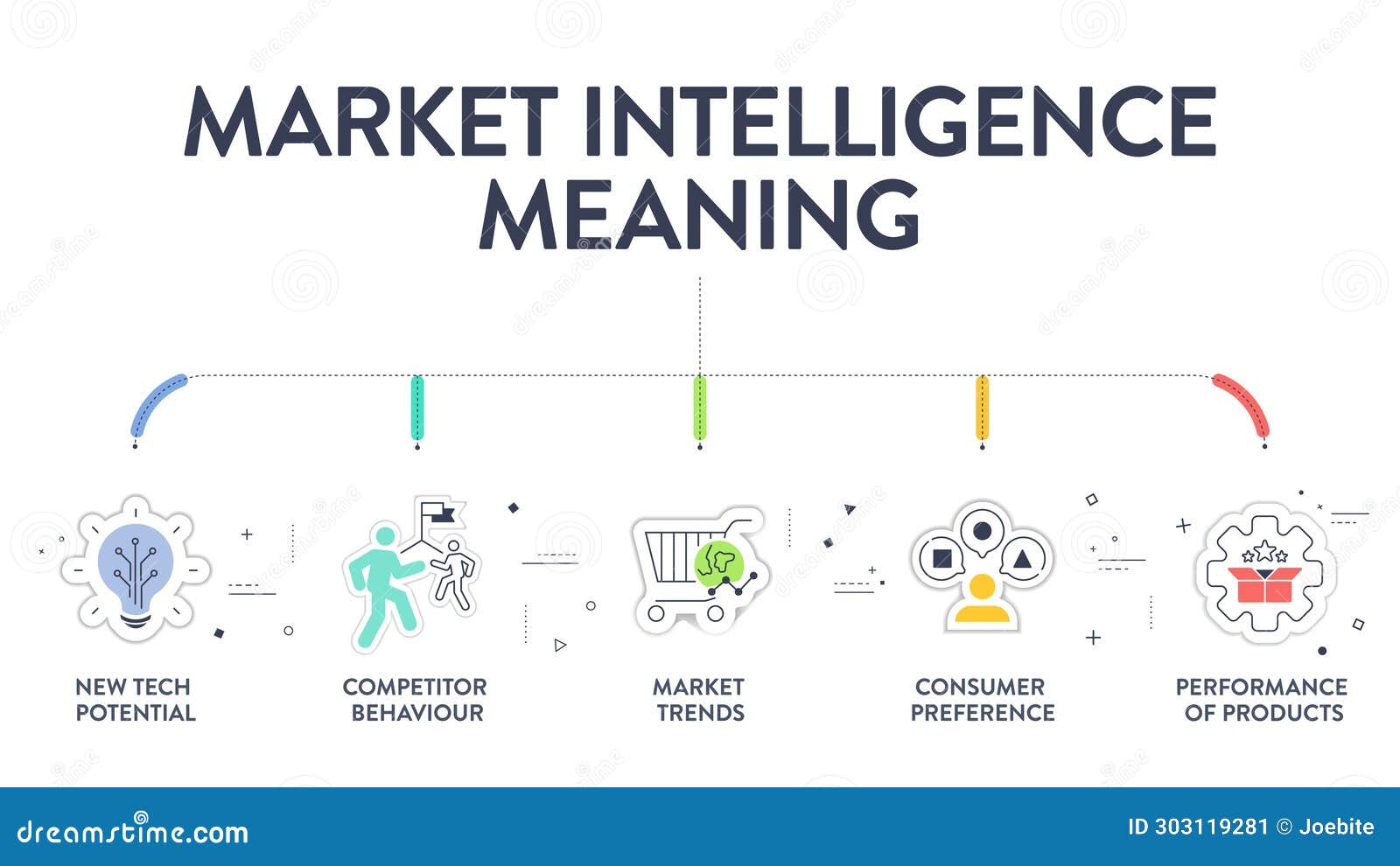 MARKET INTELLIGENCE MEANING

NEW TECH POTENTIAL

COMPETITOR BEHAVIOUR

MARKET TRENDS

CONSUMER PREFERENCE

PERFORMANCE OF PRODUCTS

dreamstime.com

ID 303119281 © Joebite