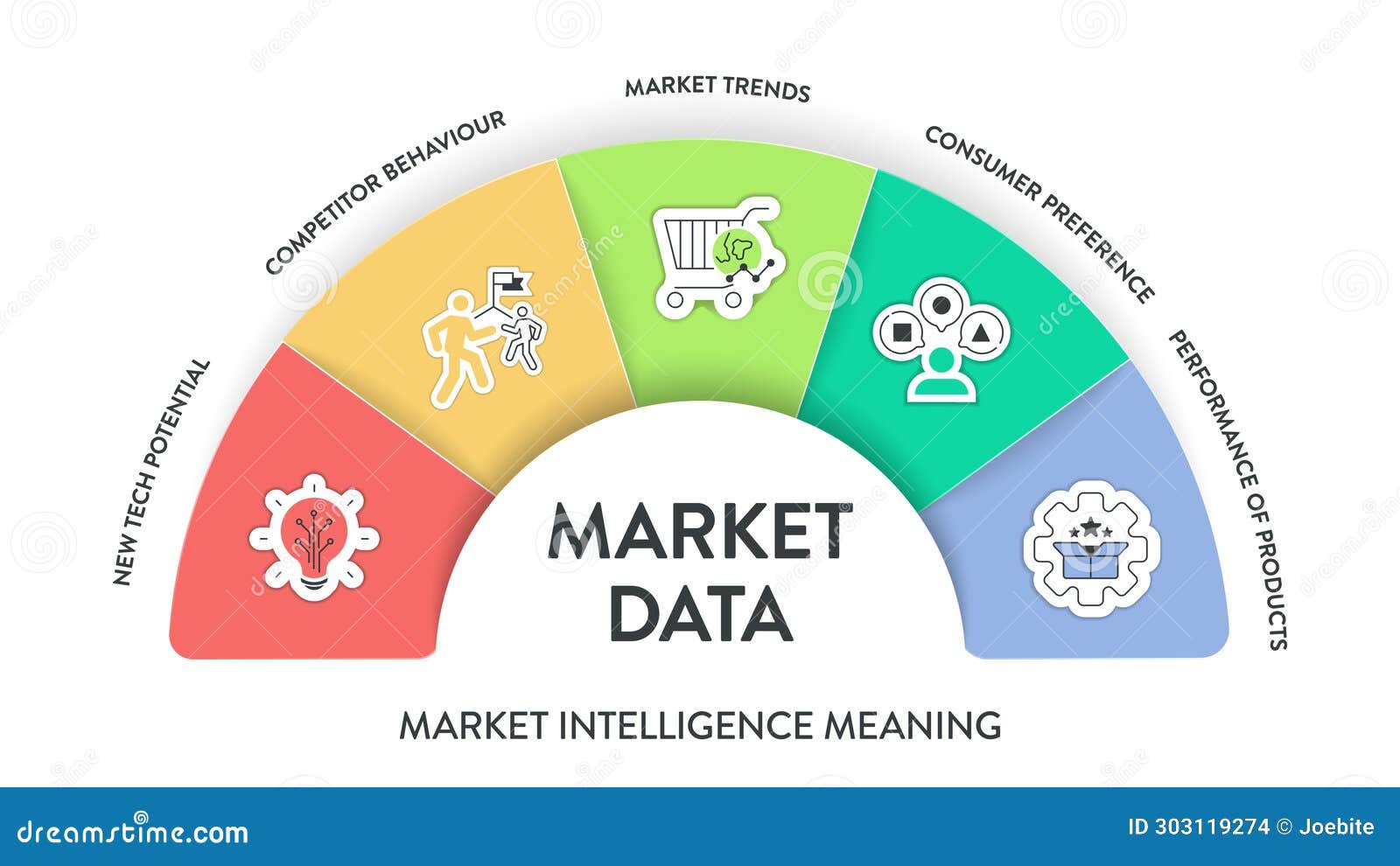 NEW TECH POTENTIAL

COMPETITOR BEHAVIOUR

MARKET TRENDS

CONSUMER PREFERENCE

PERFORMANCE OF PRODUCTS

MARKET DATA

MARKET INTELLIGENCE MEANING

dreamstime.com

ID 303119274 © Joebite