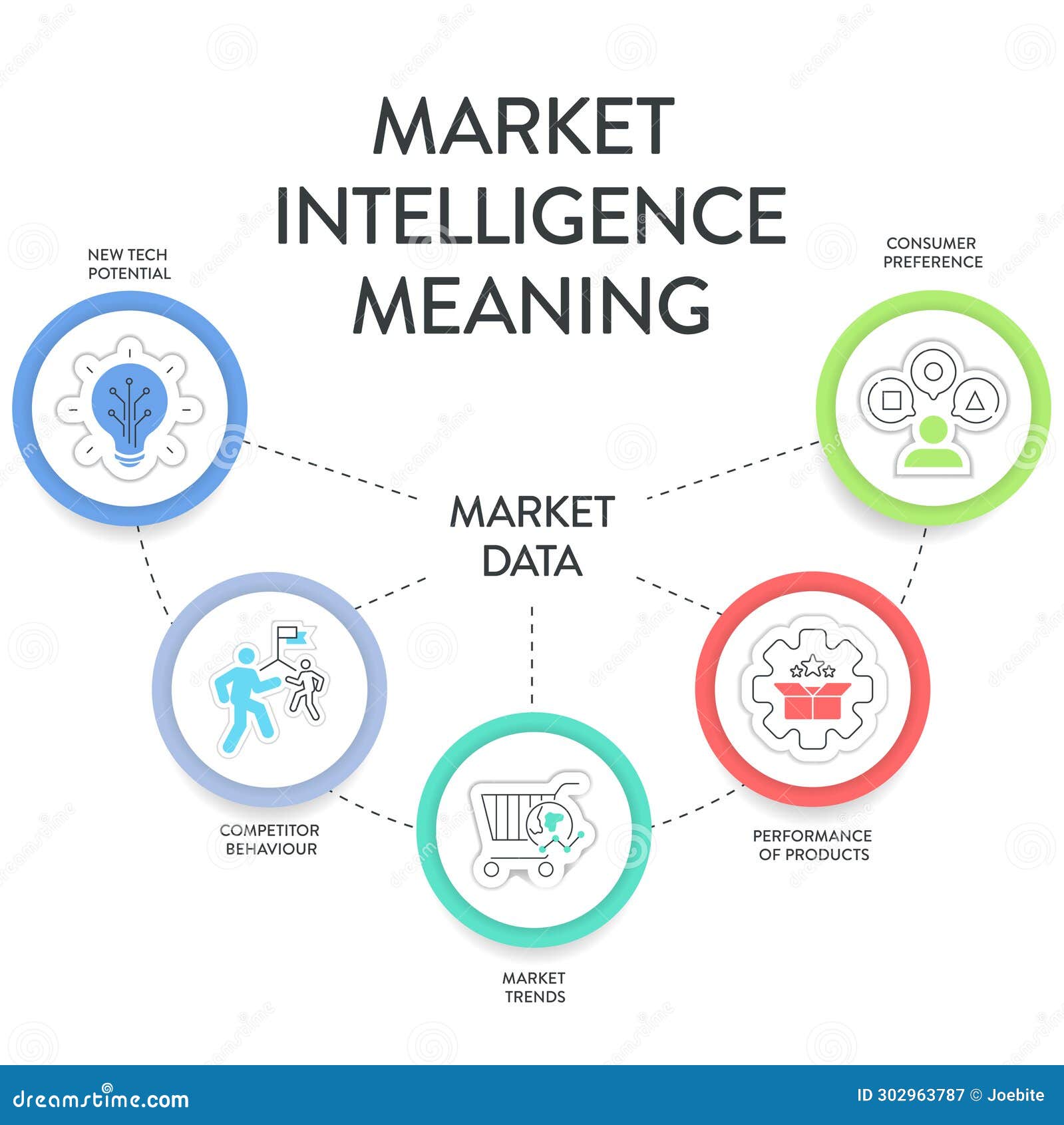 MARKET INTELLIGENCE MEANING

NEW TECH POTENTIAL

CONSUMER PREFERENCE

MARKET DATA

COMPETITOR BEHAVIOUR

PERFORMANCE OF PRODUCTS

MARKET TRENDS

dreamstime.com

ID 302963787 © Joebite