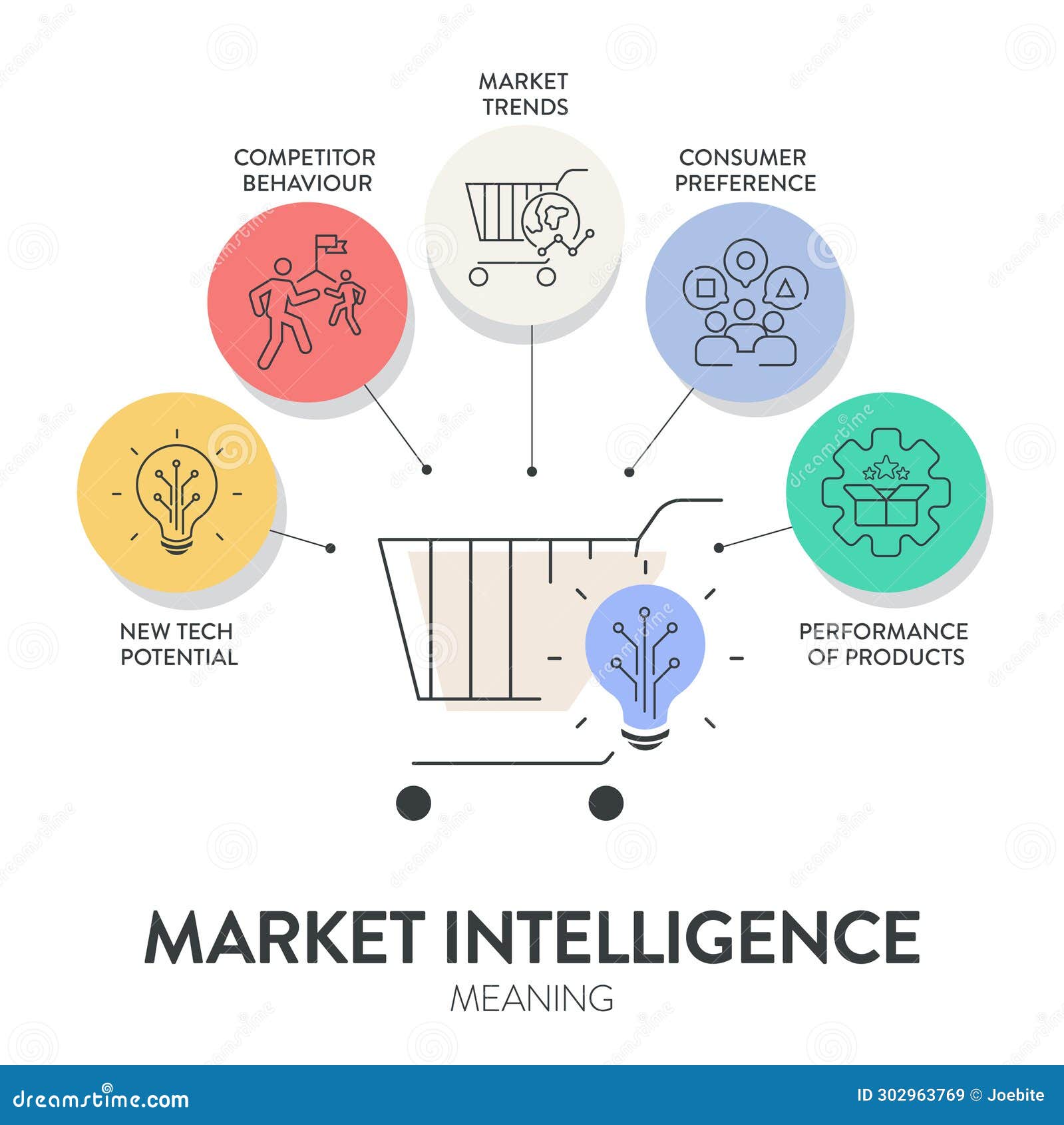 MARKET TRENDS

COMPETITOR BEHAVIOUR

CONSUMER PREFERENCE

NEW TECH POTENTIAL

PERFORMANCE OF PRODUCTS

MARKET INTELLIGENCE

MEANING

dreamstime.com

ID 302963769 © Joebite