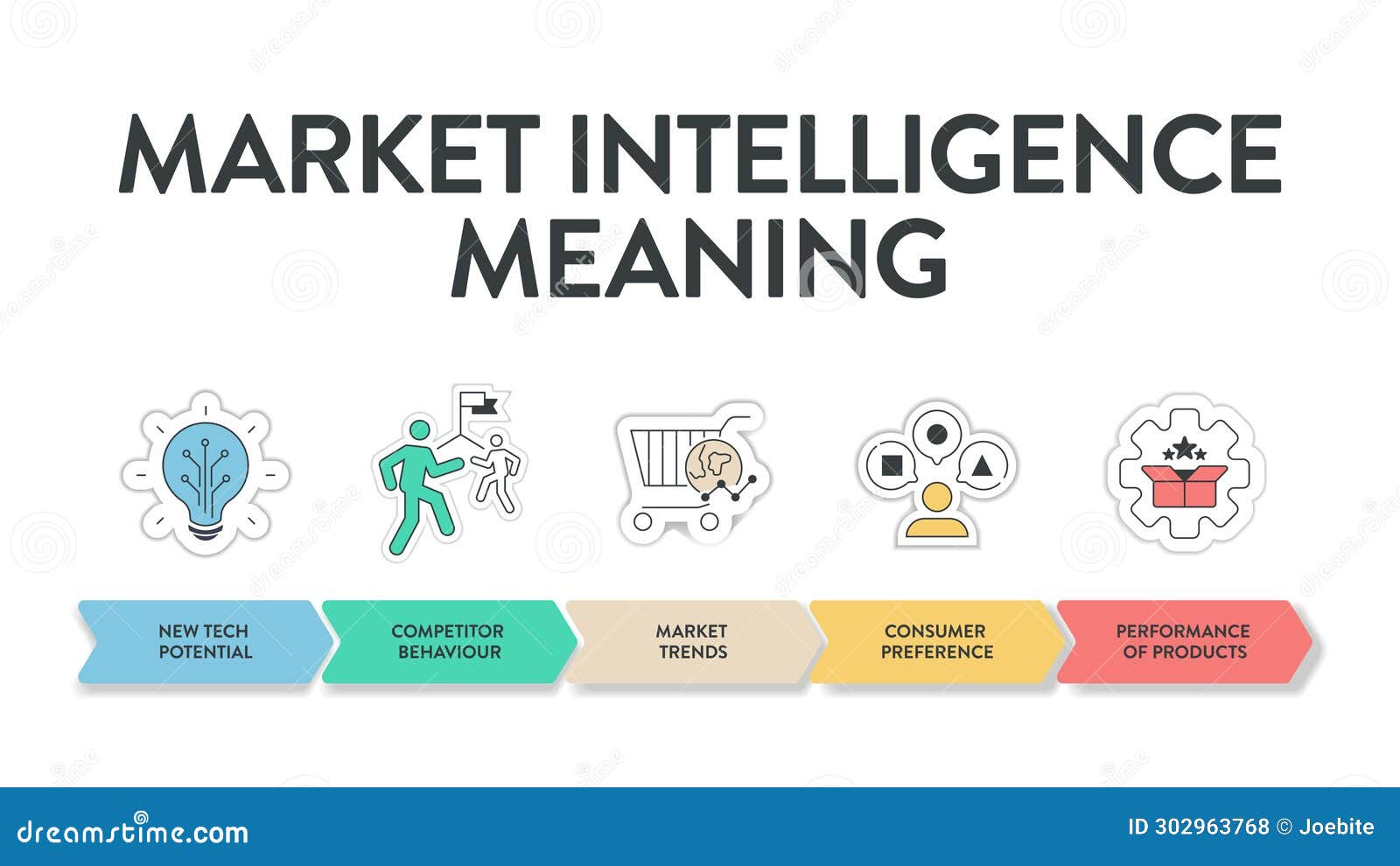 MARKET INTELLIGENCE MEANING

NEW TECH POTENTIAL

COMPETITOR BEHAVIOUR

MARKET TRENDS

CONSUMER PREFERENCE

PERFORMANCE OF PRODUCTS

dreamstime.com

ID 302963768 © Joebite