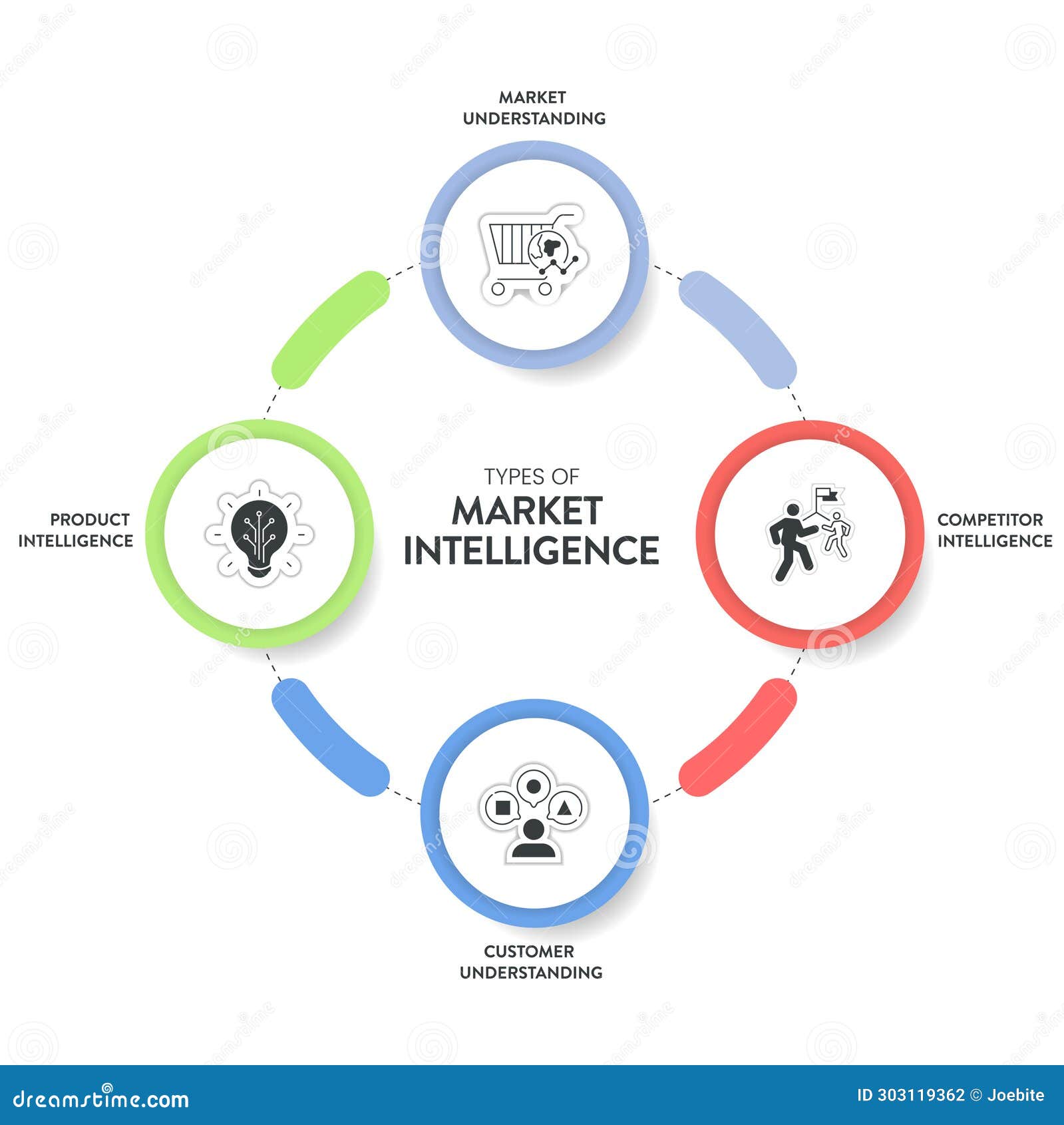 MARKET UNDERSTANDING

PRODUCT INTELLIGENCE

TYPES OF
MARKET INTELLIGENCE

COMPETITOR INTELLIGENCE

CUSTOMER UNDERSTANDING

dreamstime.com

ID 303119362 © Joebite